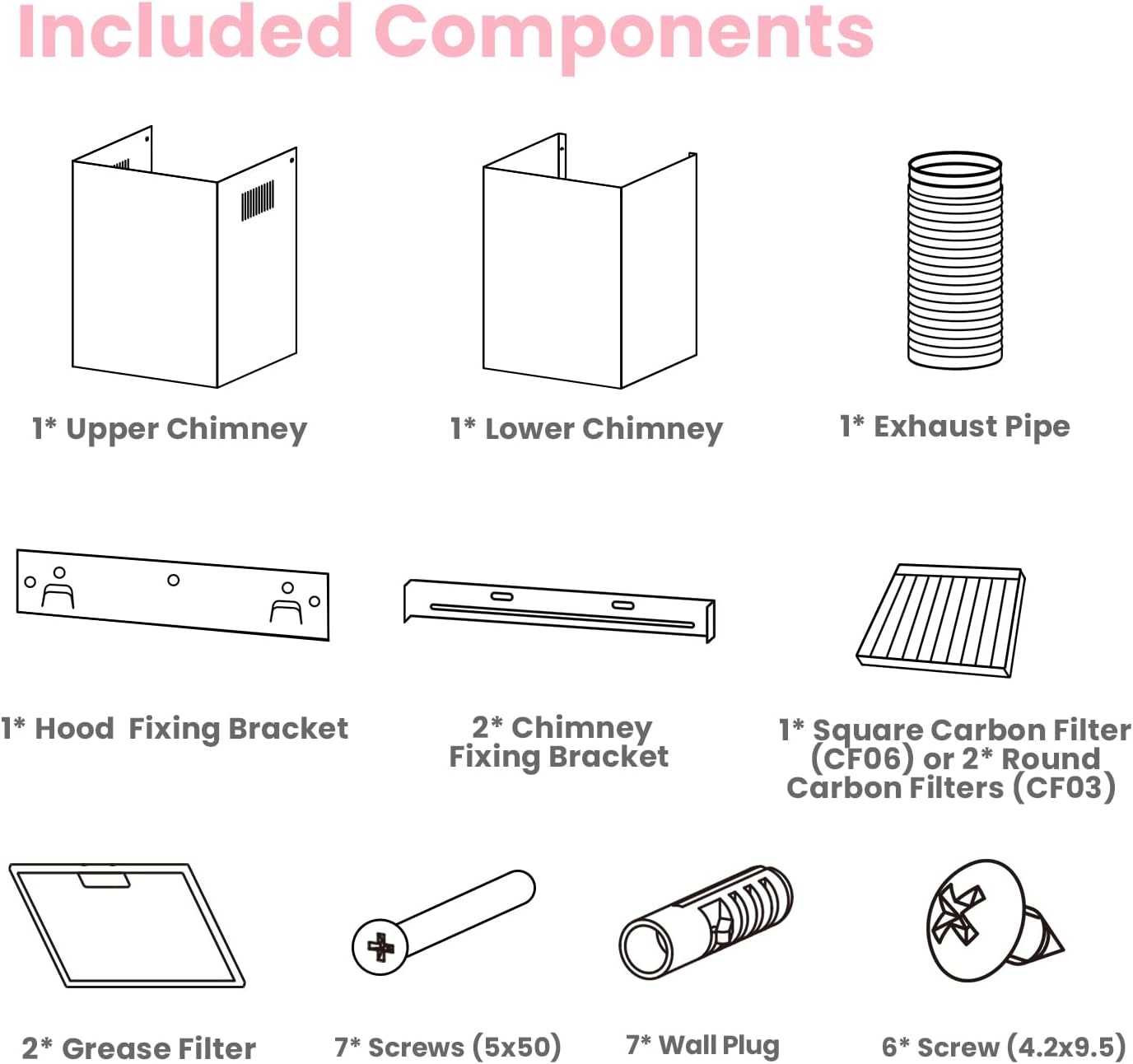 Included Components

1* Upper Chimney

1* Lower Chimney

1* Exhaust Pipe

1* Hood  Fixing Bracket

2* Chimney Fixing Bracket

1* Square Carbon Filter (CF06) or 2* Round Carbon Filters (CF03)

2* Grease Filter

7* Screws (5x50)

7* Wall Plug

6* Screw (4.2x9.5)