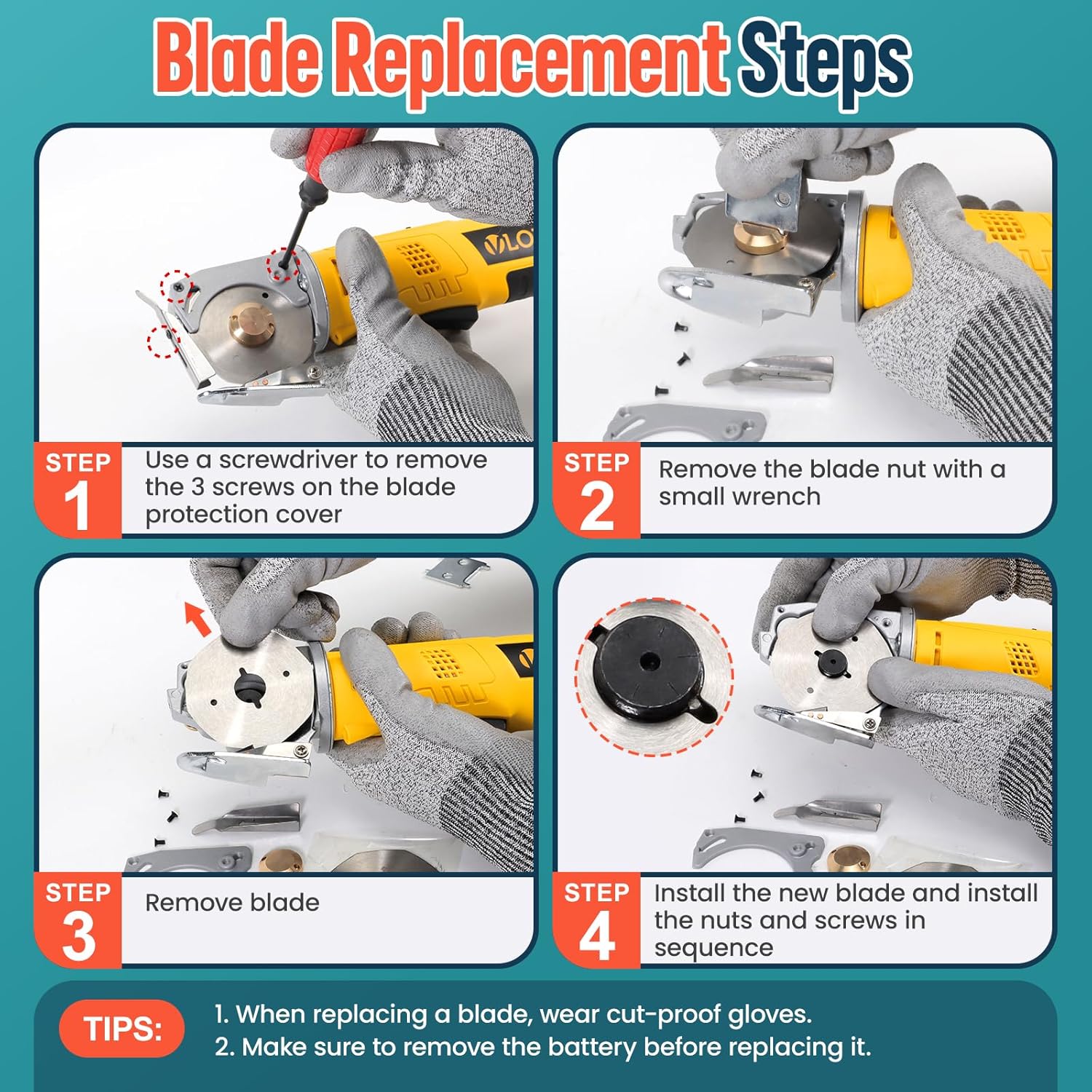 Blade Replacement Steps

VLO

STEP 1 Use a screwdriver to remove the 3 screws on the blade protection cover

STEP 2 Remove the blade nut with a small wrench

STEP 3 Remove blade

STEP 4 Install the new blade and install the nuts and screws in sequence

TIPS: 1. When replacing a blade, wear cut-proof gloves.
2. Make sure to remove the battery before replacing it.