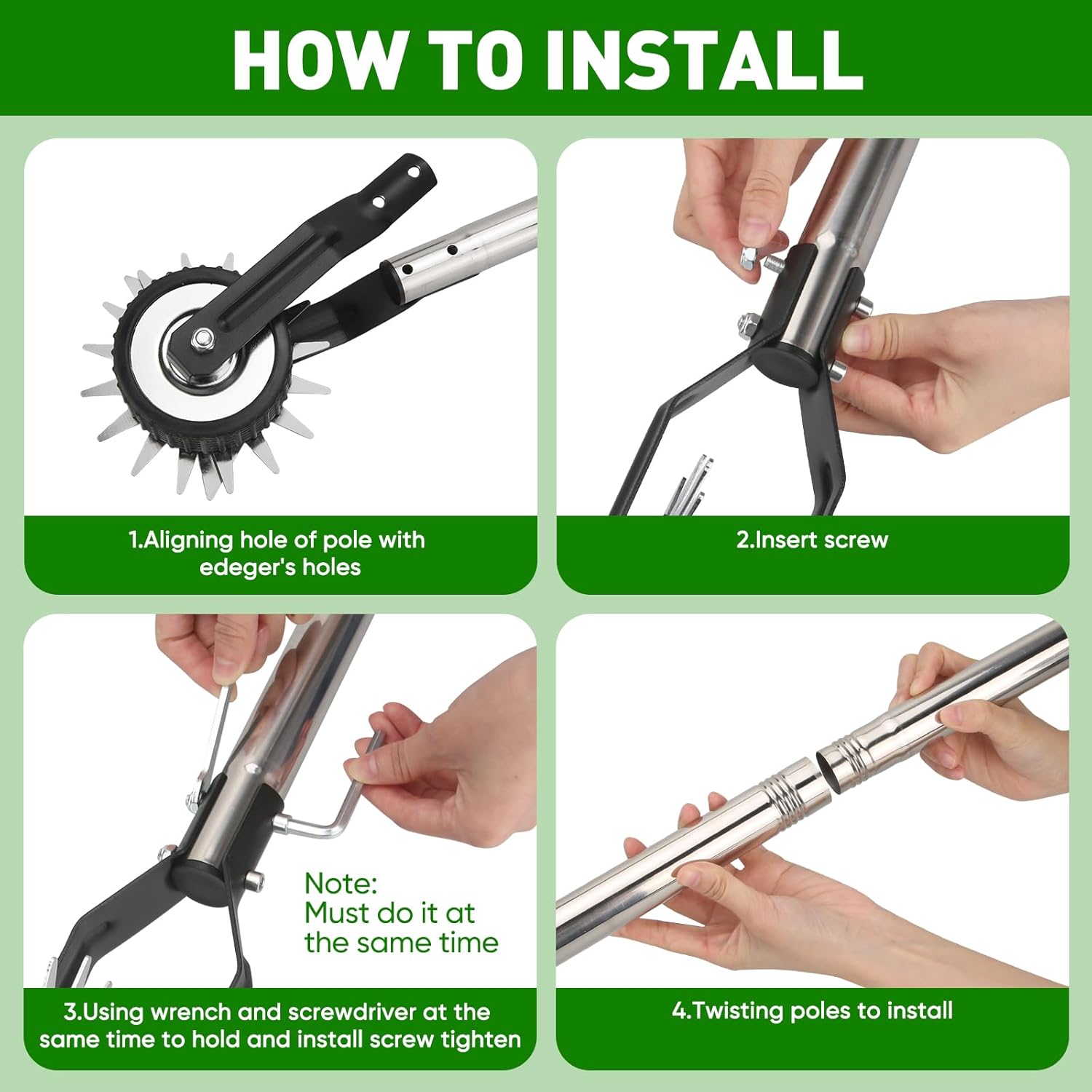 HOW TO INSTALL

1.Aligning hole of pole with edeger's holes

2.Insert screw

Note:
Must do it at the same time

3.Using wrench and screwdriver at the same time to hold and install screw tighten

4.Twisting poles to install