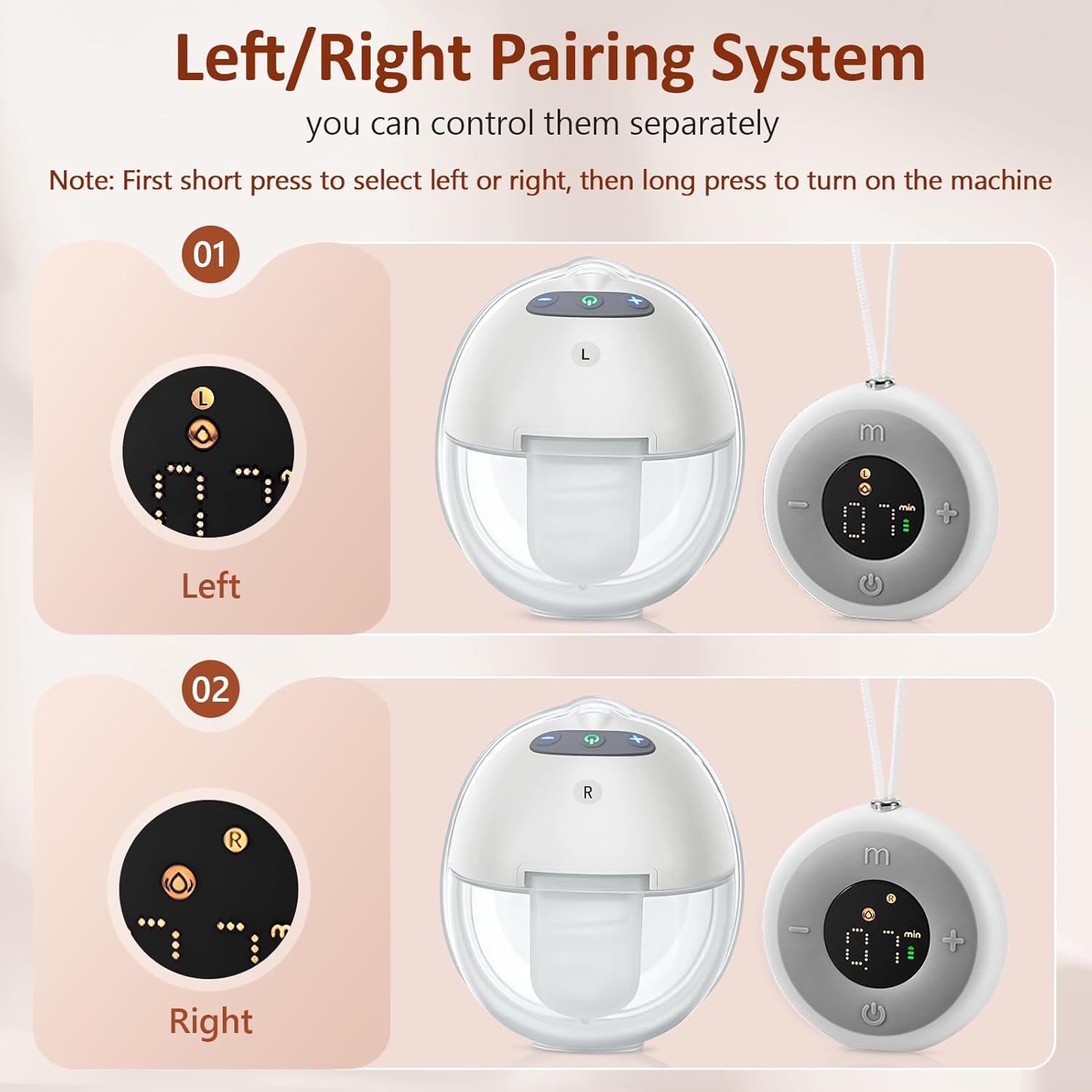 Left/Right Pairing System
you can control them separately
Note: First short press to select left or right, then long press to turn on the machine

01
L
Left
L
m
L
07 min

02
R
Right
R
m
R
07 min