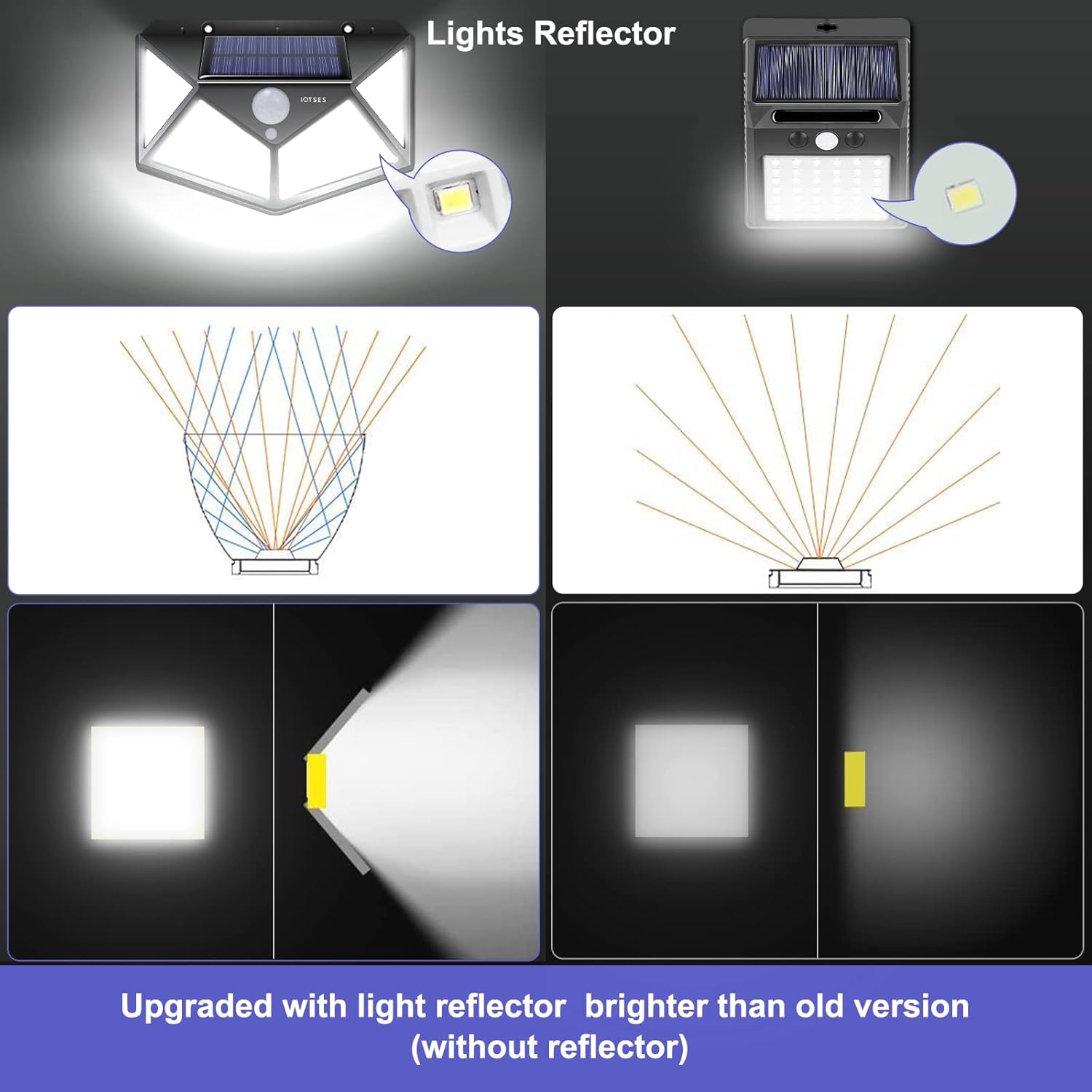 Lights Reflector

IOTSES

Upgraded with light reflector brighter than old version (without reflector)