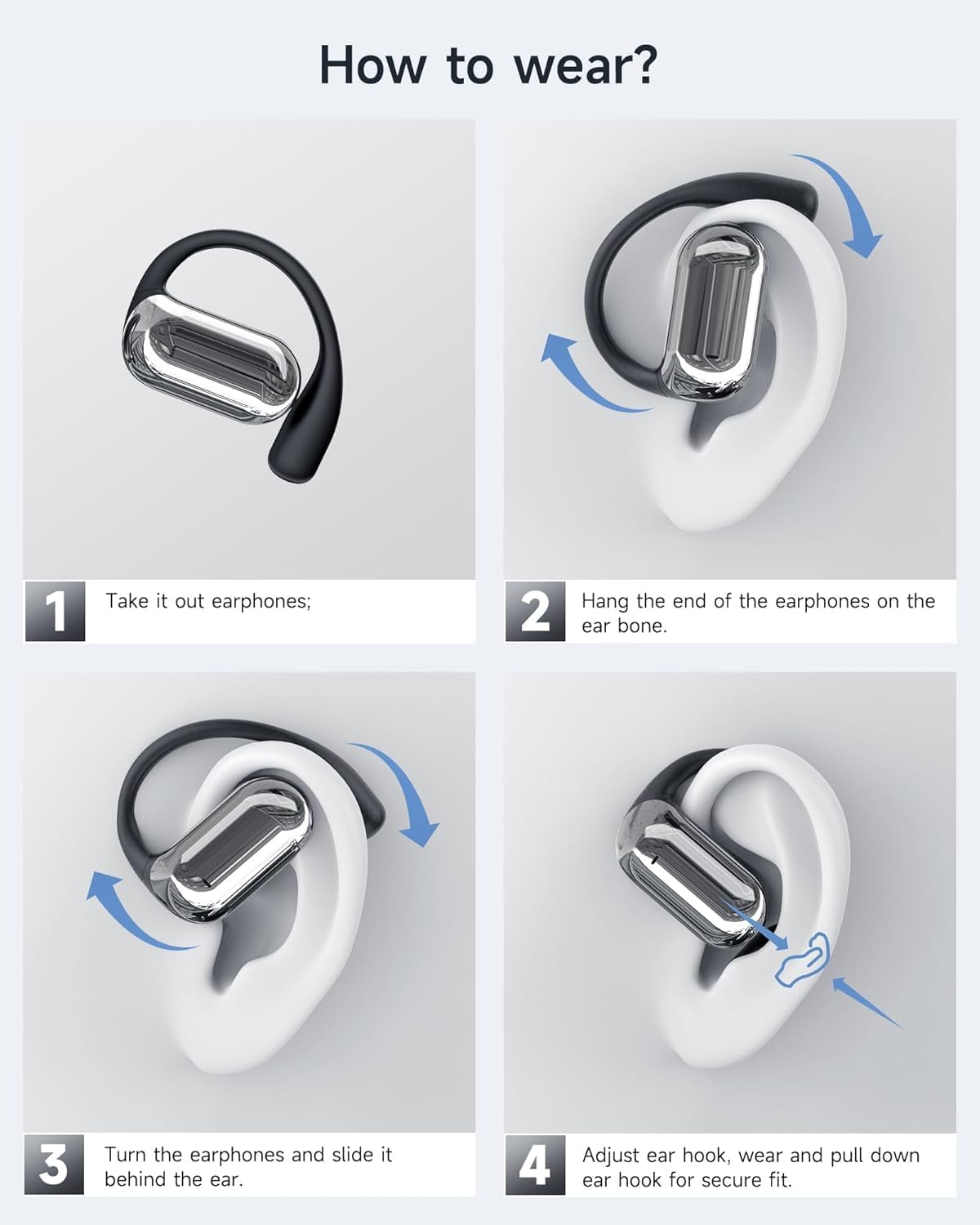 How to wear?

1 Take it out earphones;

2 Hang the end of the earphones on the ear bone.

3 Turn the earphones and slide it behind the ear.

4 Adjust ear hook, wear and pull down ear hook for secure fit.