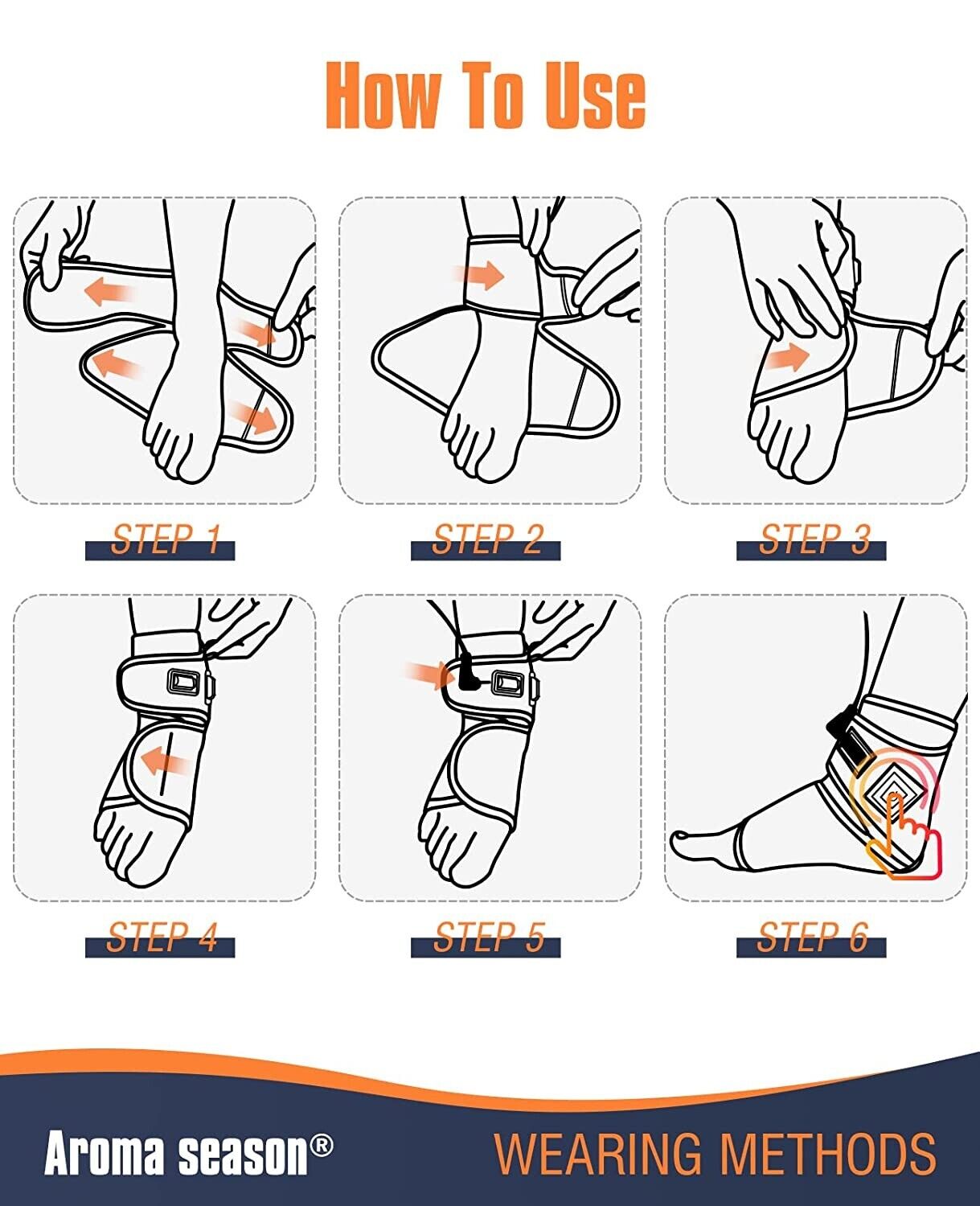 How To Use

STEP 1

STEP 2

STEP 3

STEP 4

STEP 5

STEP 6

Aroma season®

WEARING METHODS