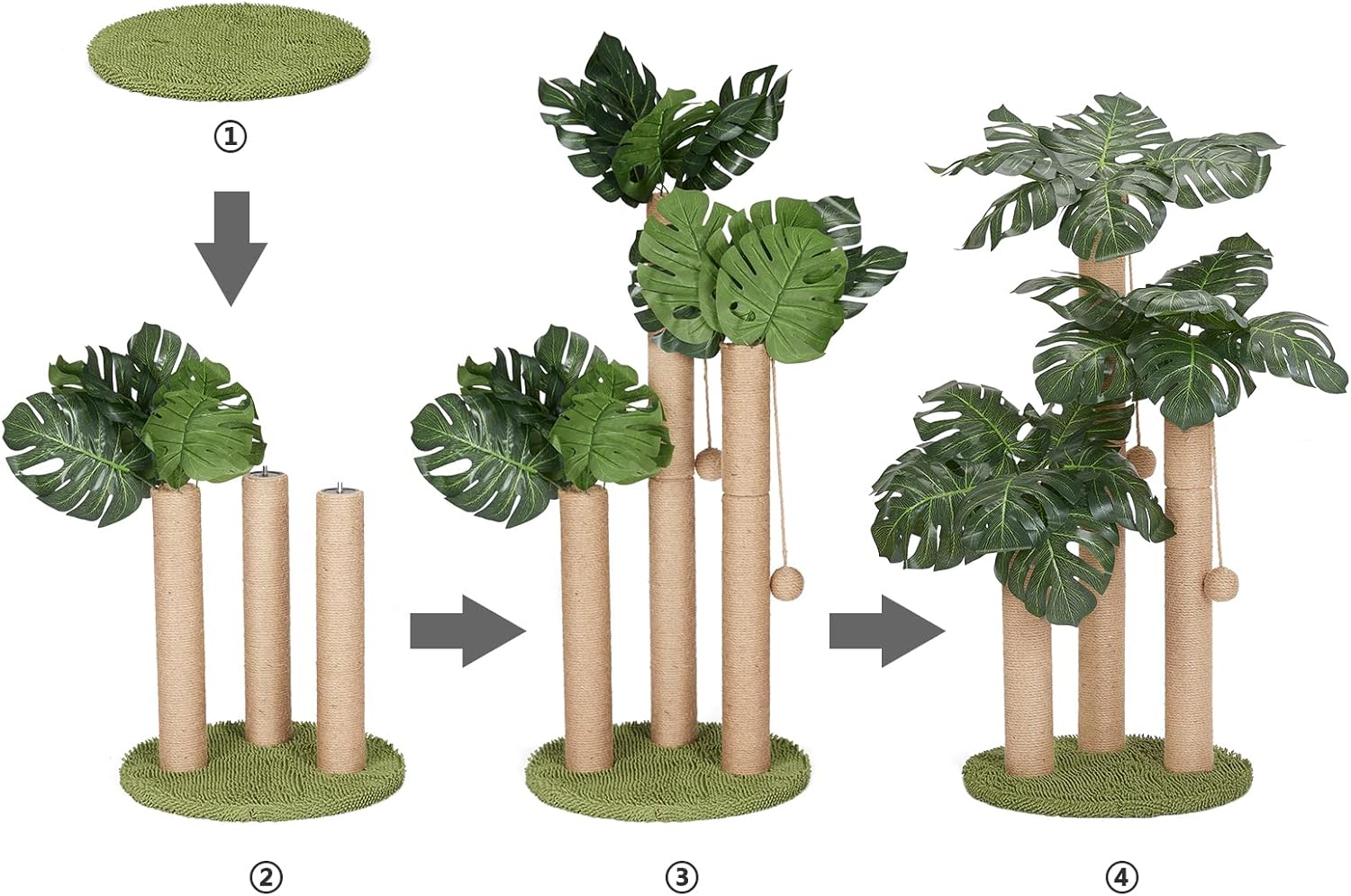 ①

②

③

④