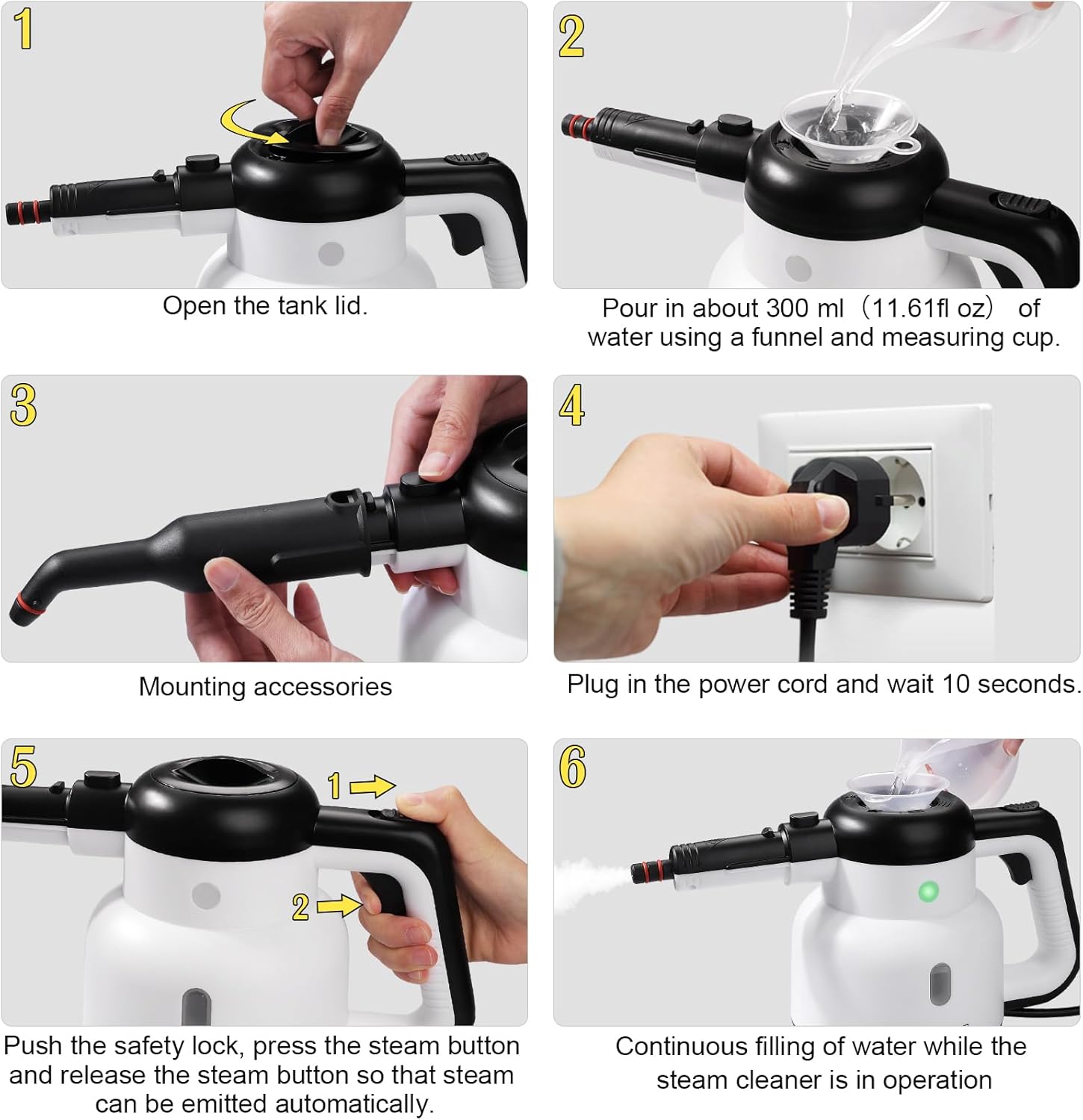 1

Open the tank lid.

2

Pour in about 300 ml（11.61fl oz） of water using a funnel and measuring cup.

3

Mounting accessories

4

Plug in the power cord and wait 10 seconds.

5

1

2

Push the safety lock, press the steam button and release the steam button so that steam can be emitted automatically.

6

Continuous filling of water while the steam cleaner is in operation