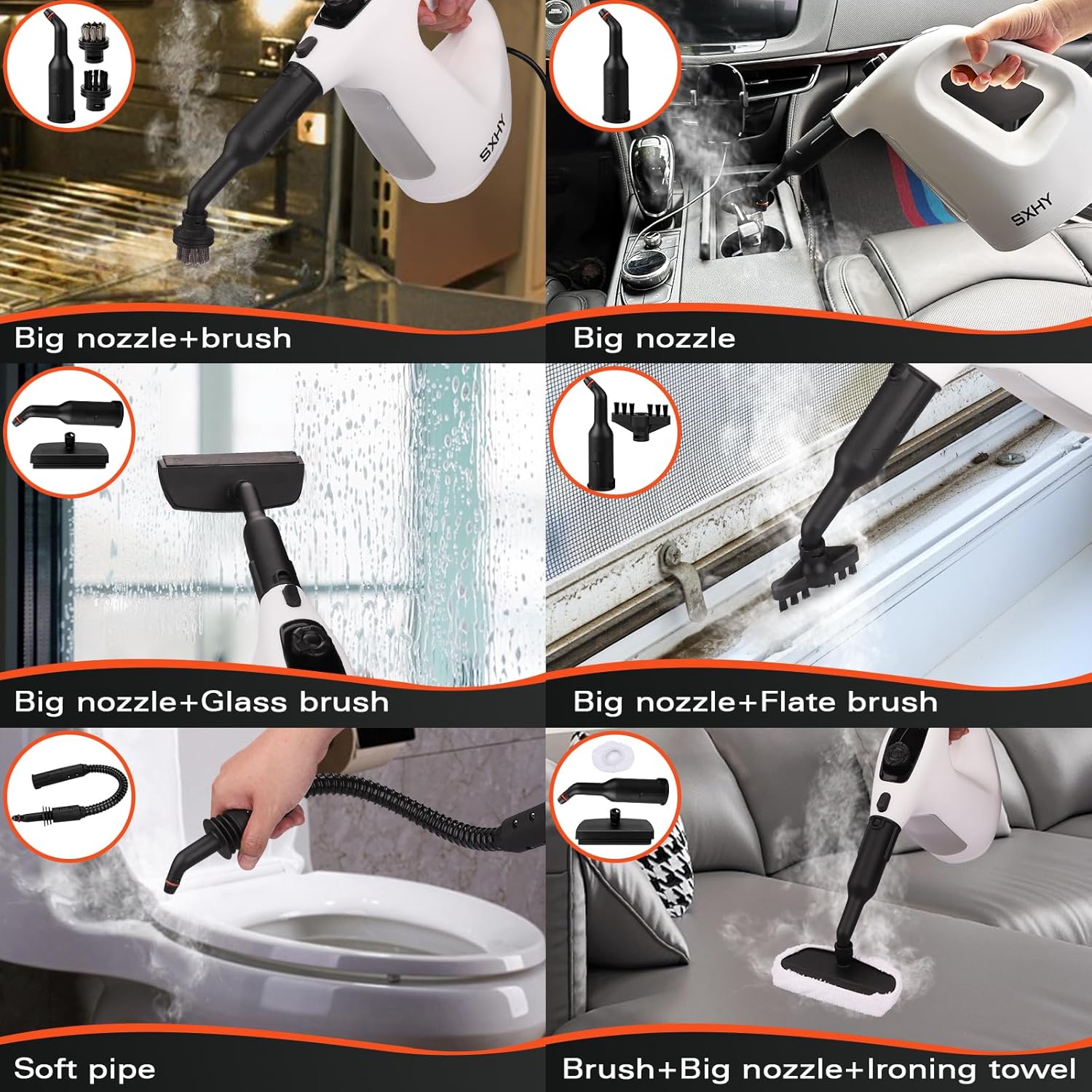 SXHY

Big nozzle+brush

SXHY

Big nozzle

Big nozzle+Glass brush

Big nozzle+Flate brush

Soft pipe

Brush+Big nozzle+Ironing towel