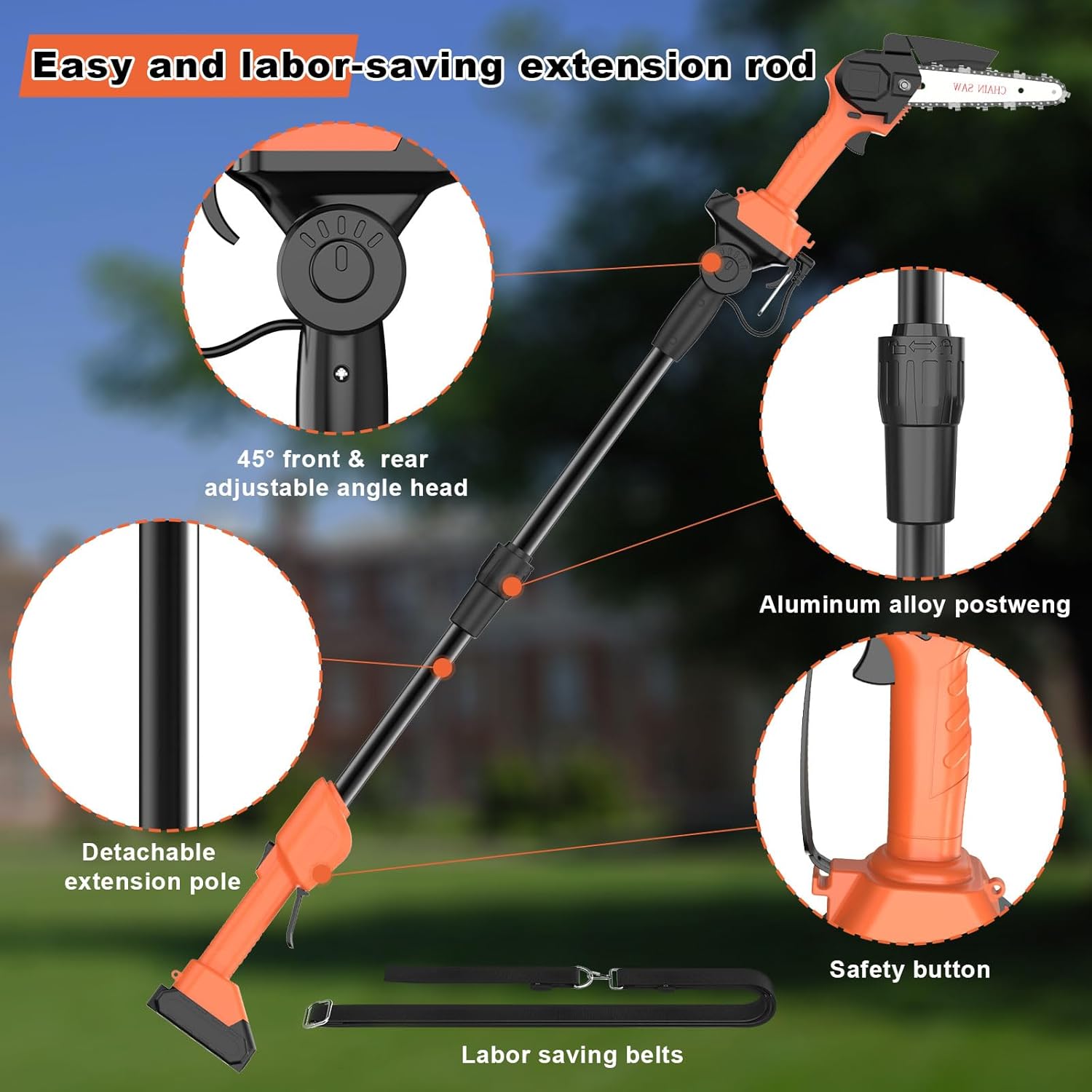 Easy and labor-saving extension rod

CHAIN SAW

45° front & rear adjustable angle head

Aluminum alloy postweng

Detachable extension pole

Safety button

Labor saving belts