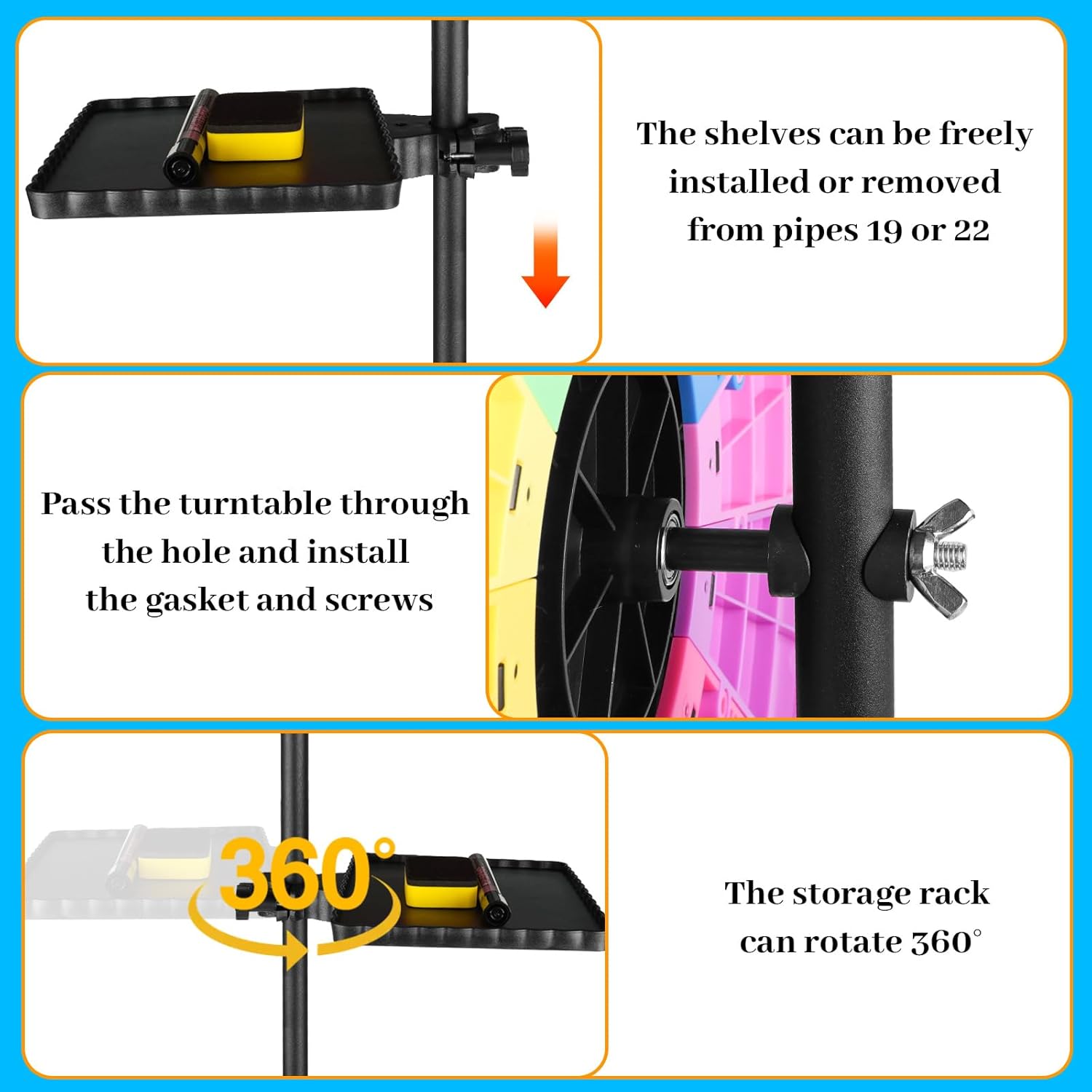 The shelves can be freely installed or removed from pipes 19 or 22

Pass the turntable through the hole and install the gasket and screws

360°

The storage rack can rotate 360°