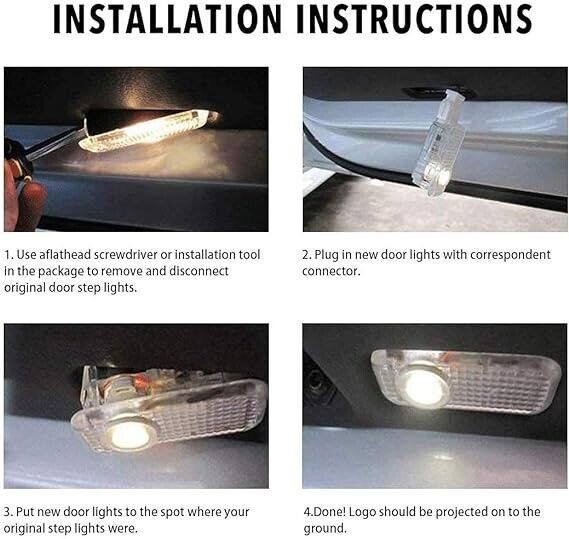 INSTALLATION INSTRUCTIONS

1. Use aflathead screwdriver or installation tool in the package to remove and disconnect original door step lights.

2. Plug in new door lights with correspondent connector.

3. Put new door lights to the spot where your original step lights were.

4.Done! Logo should be projected on to the ground.