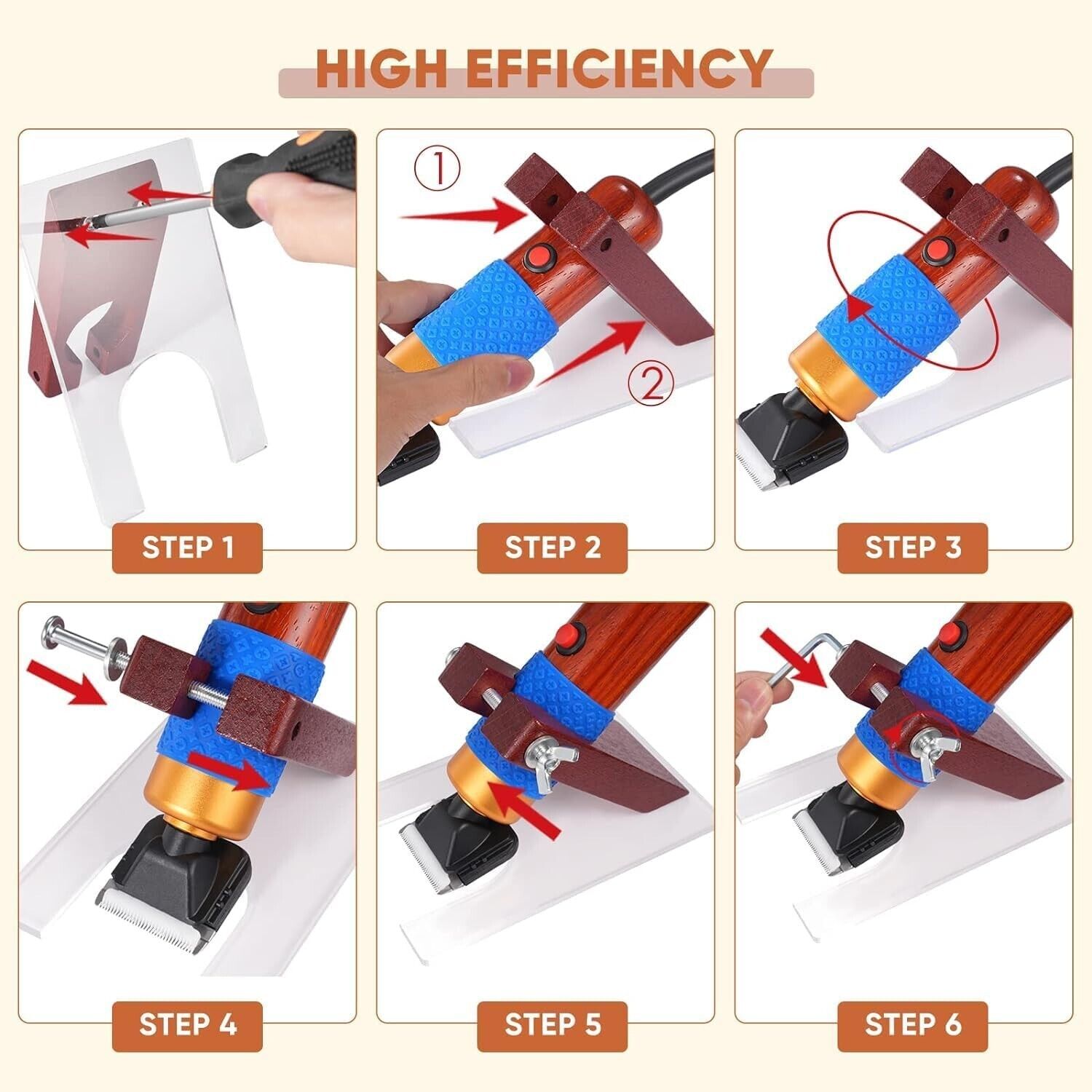 HIGH EFFICIENCY

STEP 1

①

②

STEP 2

STEP 3

STEP 4

STEP 5

STEP 6