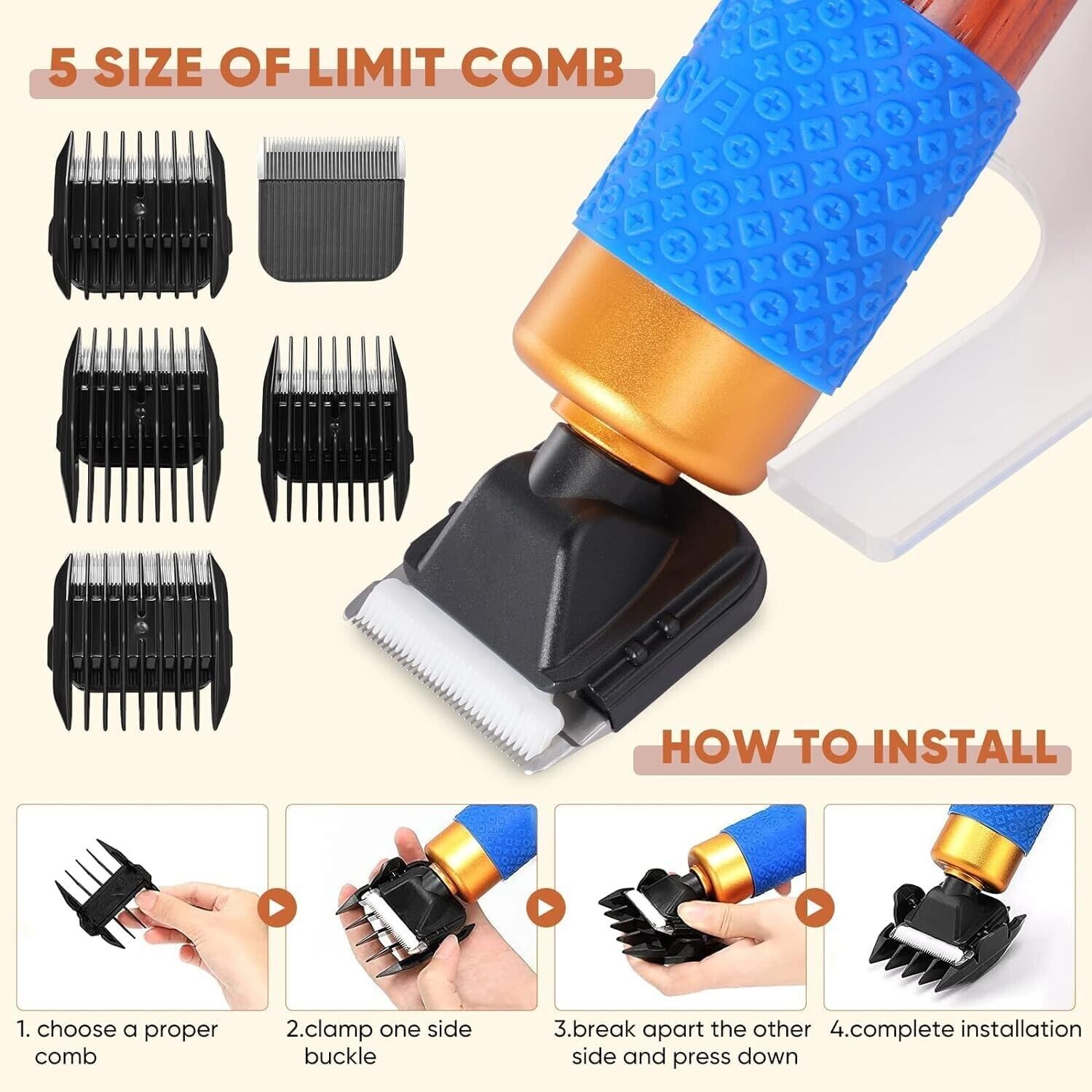 5 SIZE OF LIMIT COMB

HOW TO INSTALL

1. choose a proper comb

2.clamp one side buckle

3.break apart the other side and press down

4.complete installation