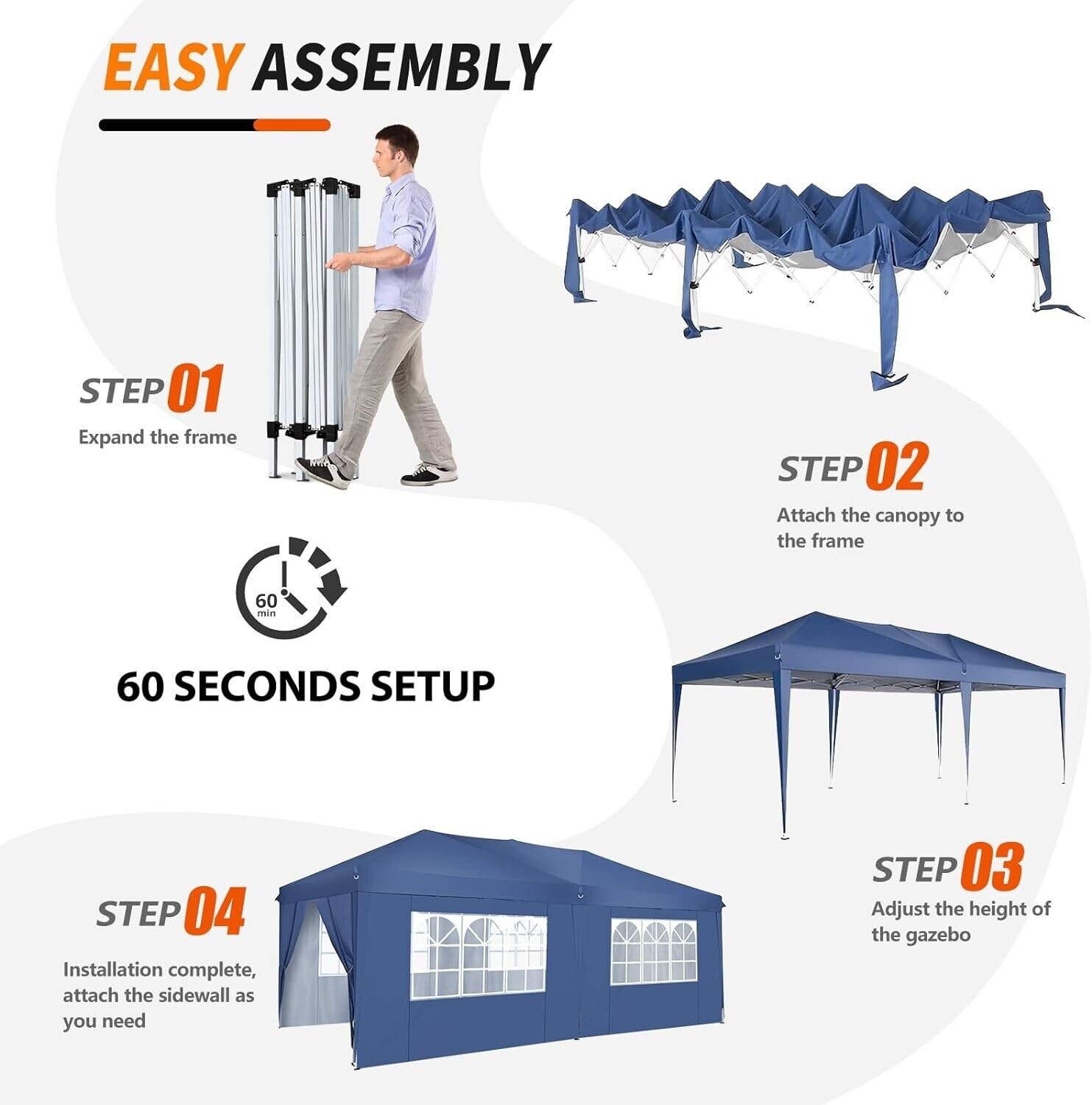 EASY ASSEMBLY

STEP 01
Expand the frame

STEP 02
Attach the canopy to the frame

60 min

60 SECONDS SETUP

STEP 03
Adjust the height of the gazebo

STEP 04
Installation complete, attach the sidewall as you need