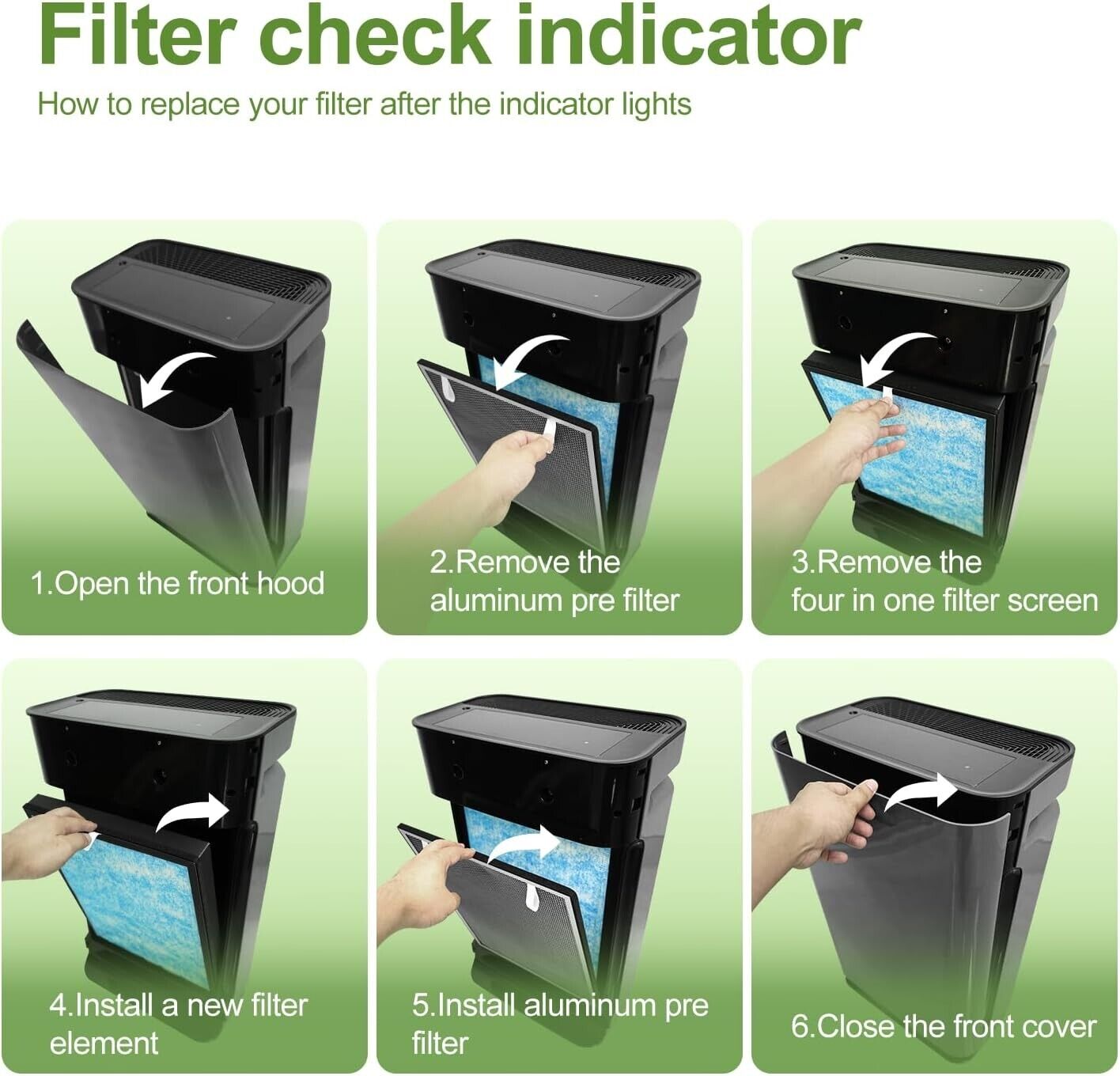 Filter check indicator

How to replace your filter after the indicator lights

1.Open the front hood

2.Remove the aluminum pre filter

3.Remove the four in one filter screen

4.Install a new filter element

5.Install aluminum pre filter

6.Close the front cover