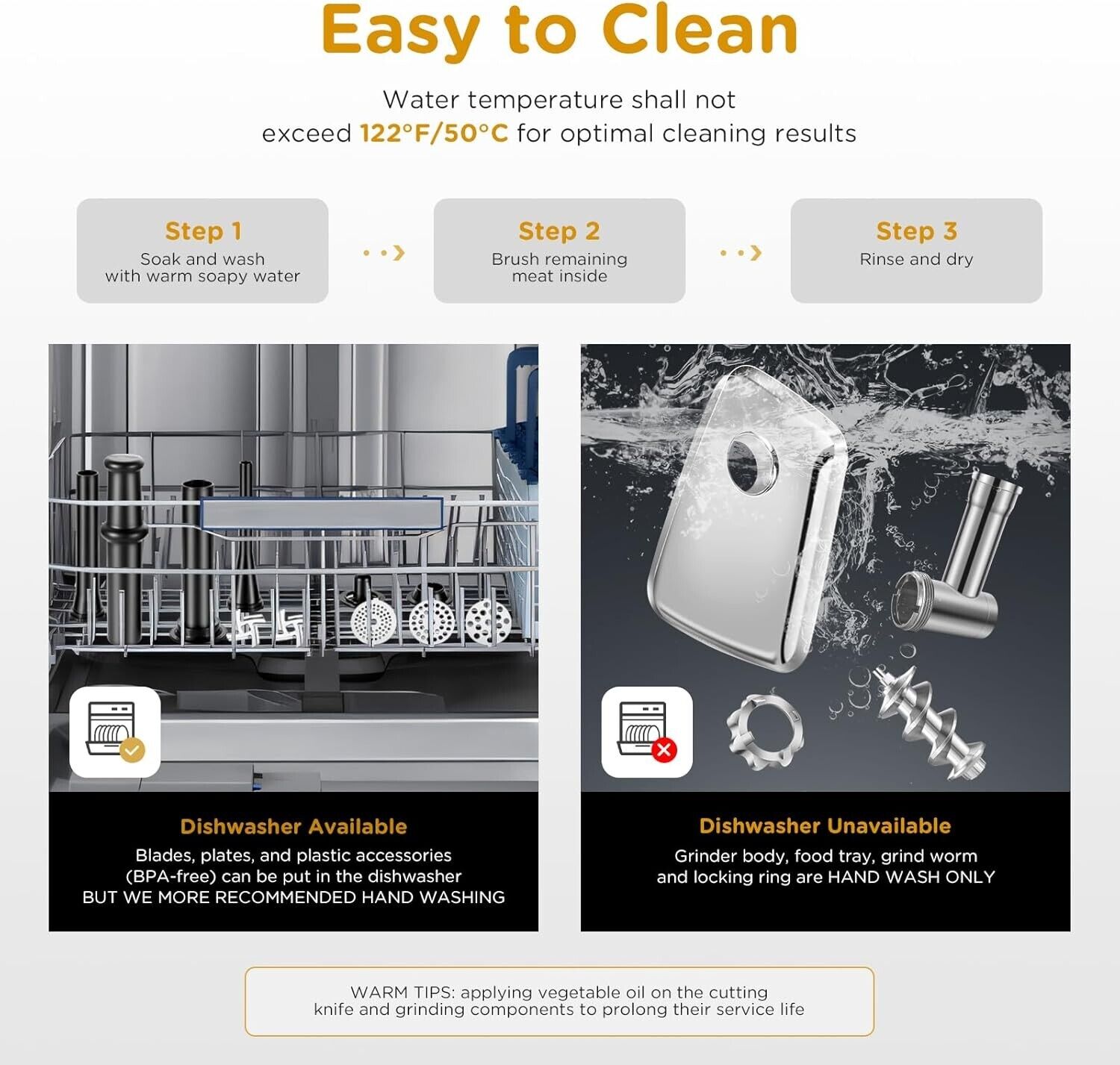 Easy to Clean

Water temperature shall not exceed 122°F/50°C for optimal cleaning results

Step 1
Soak and wash with warm soapy water

Step 2
Brush remaining meat inside

Step 3
Rinse and dry

Dishwasher Available
Blades, plates, and plastic accessories (BPA-free) can be put in the dishwasher BUT WE MORE RECOMMENDED HAND WASHING

Dishwasher Unavailable
Grinder body, food tray, grind worm and locking ring are HAND WASH ONLY

WARM TIPS: applying vegetable oil on the cutting knife and grinding components to prolong their service life