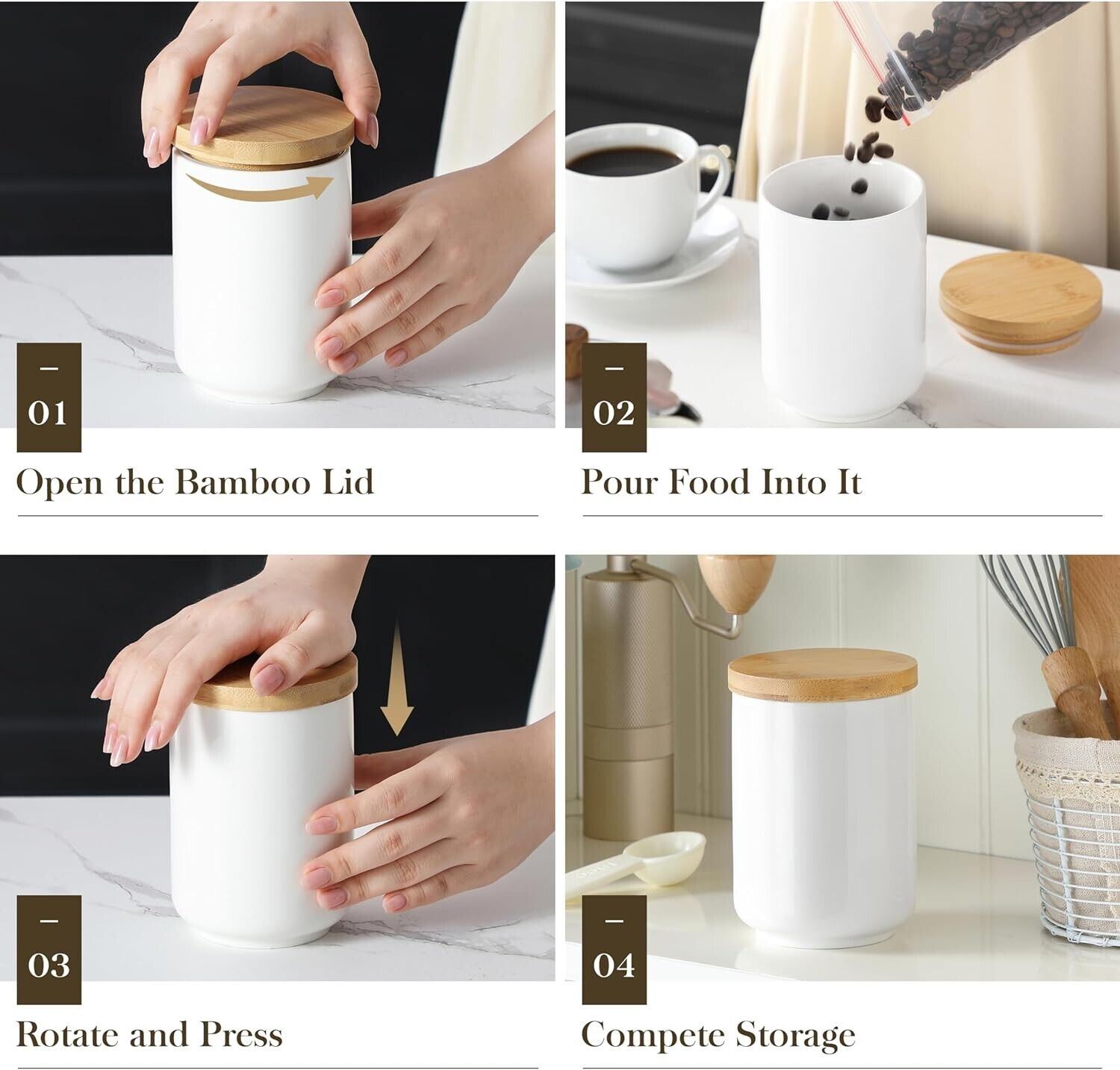 01

Open the Bamboo Lid

02

Pour Food Into It

03

Rotate and Press

04

Compete Storage