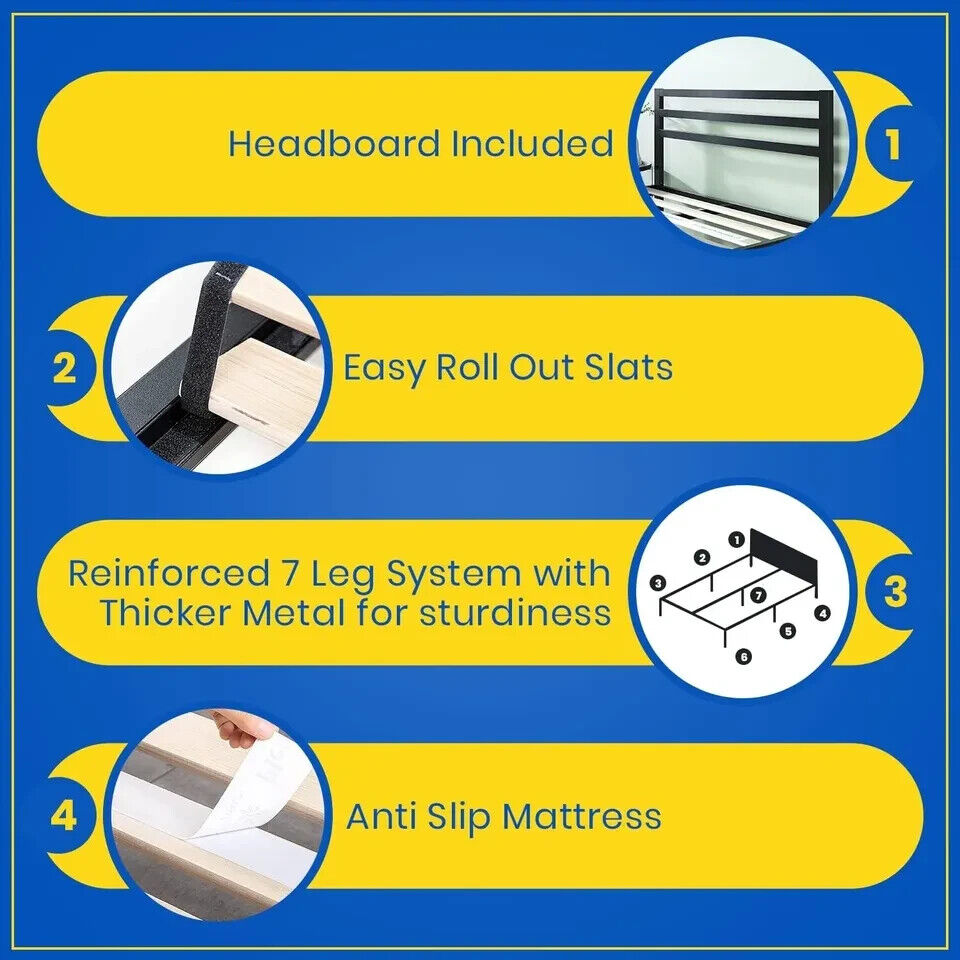 Headboard Included

1

2

Easy Roll Out Slats

Reinforced 7 Leg System with Thicker Metal for sturdiness

1
2
3
7
4
5
6

3

4

Anti Slip Mattress