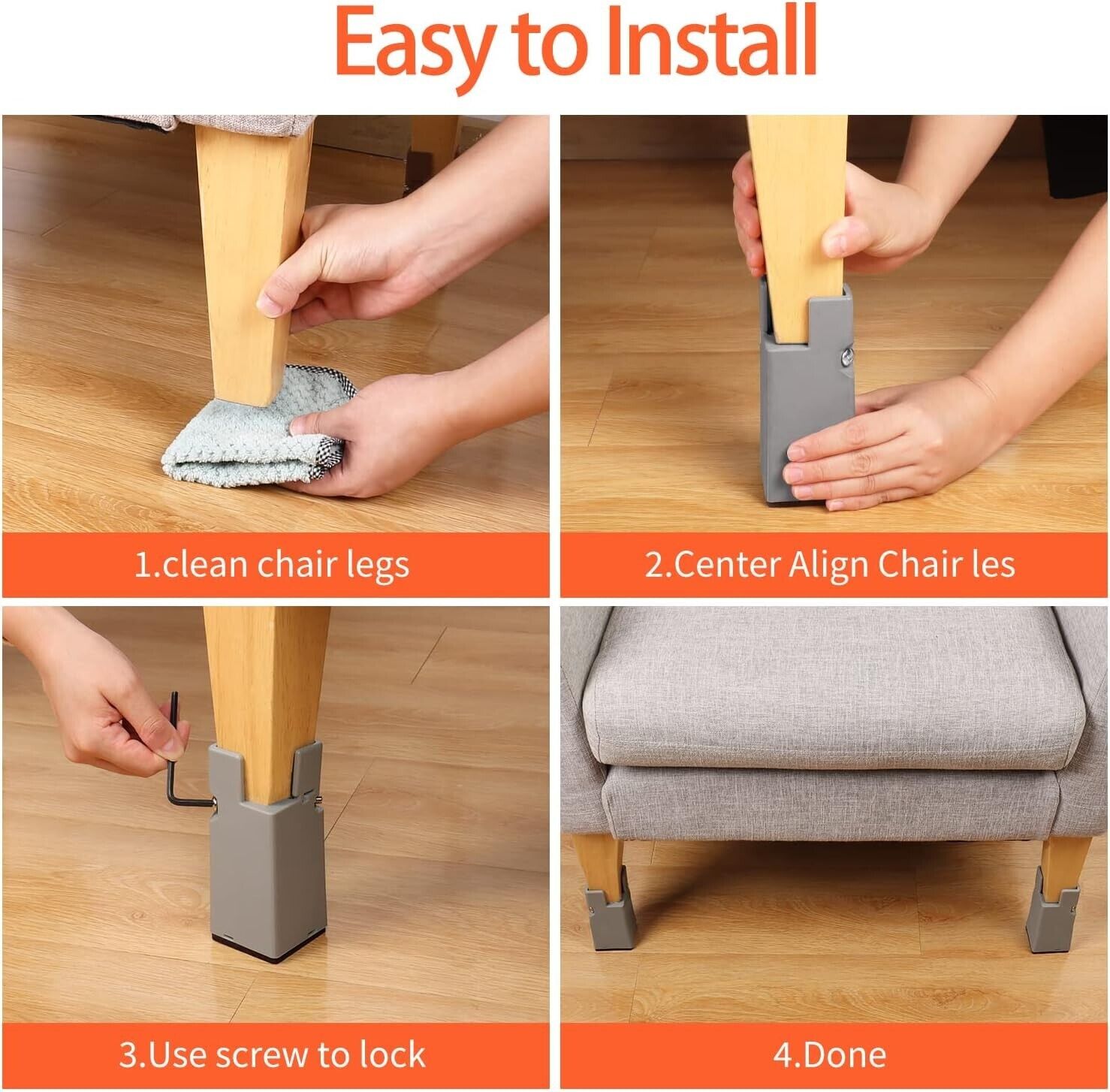 Easy to Install

1.clean chair legs

2.Center Align Chair les

3.Use screw to lock

4.Done