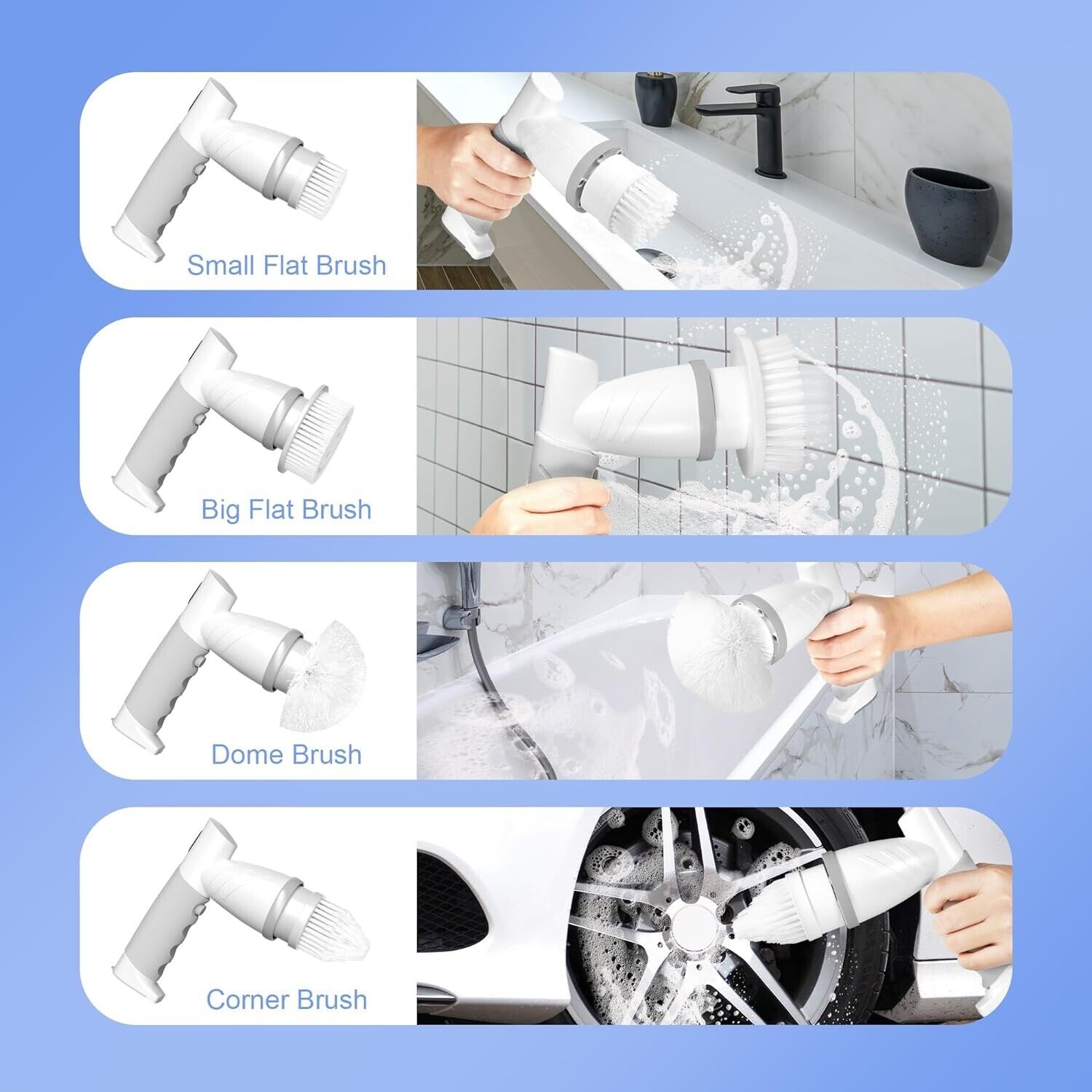 Small Flat Brush

Big Flat Brush

Dome Brush

Corner Brush