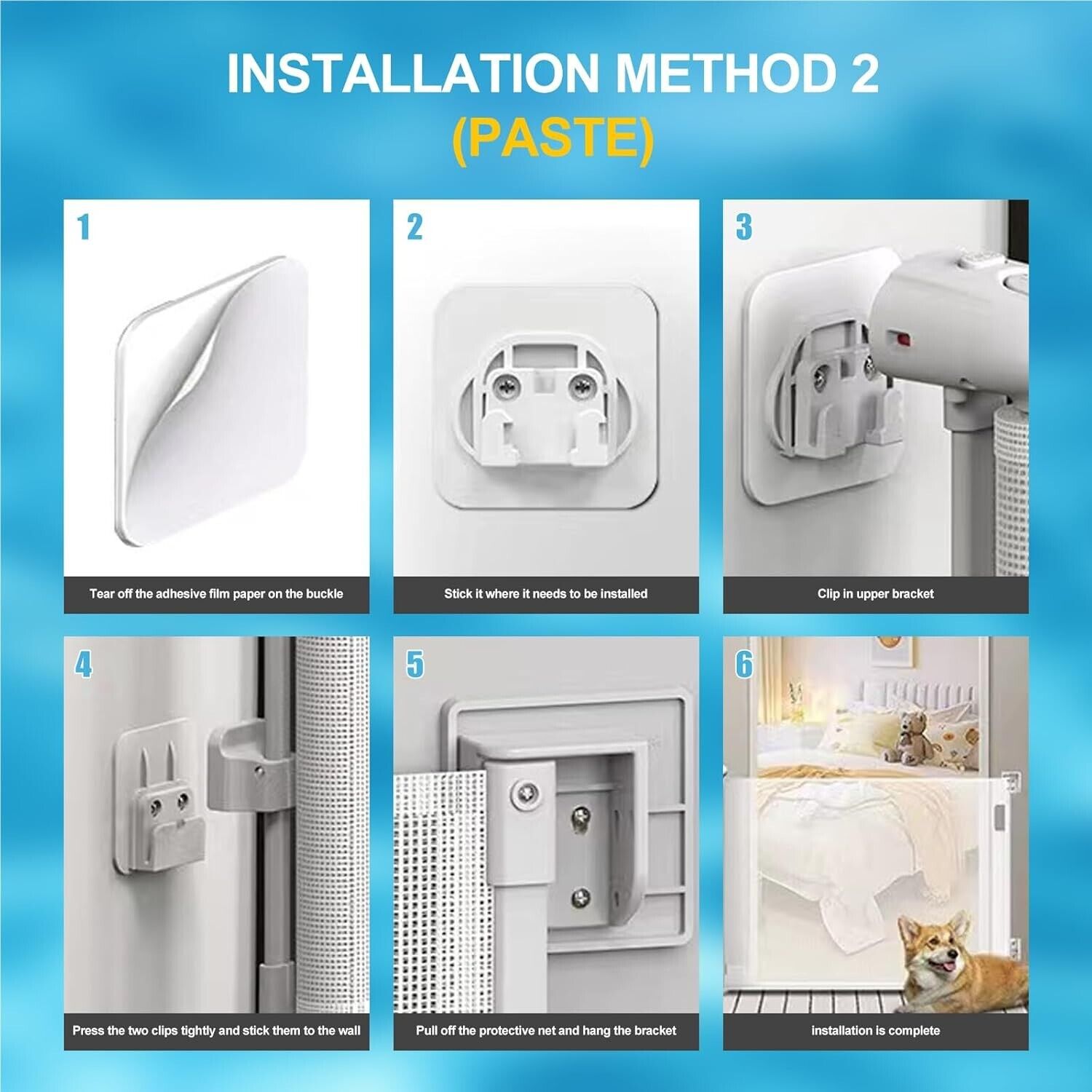 INSTALLATION METHOD 2
(PASTE)

1
Tear off the adhesive film paper on the buckle

2
Stick it where it needs to be installed

3
Clip in upper bracket

4
Press the two clips tightly and stick them to the wall

5
Pull off the protective net and hang the bracket

6
installation is complete