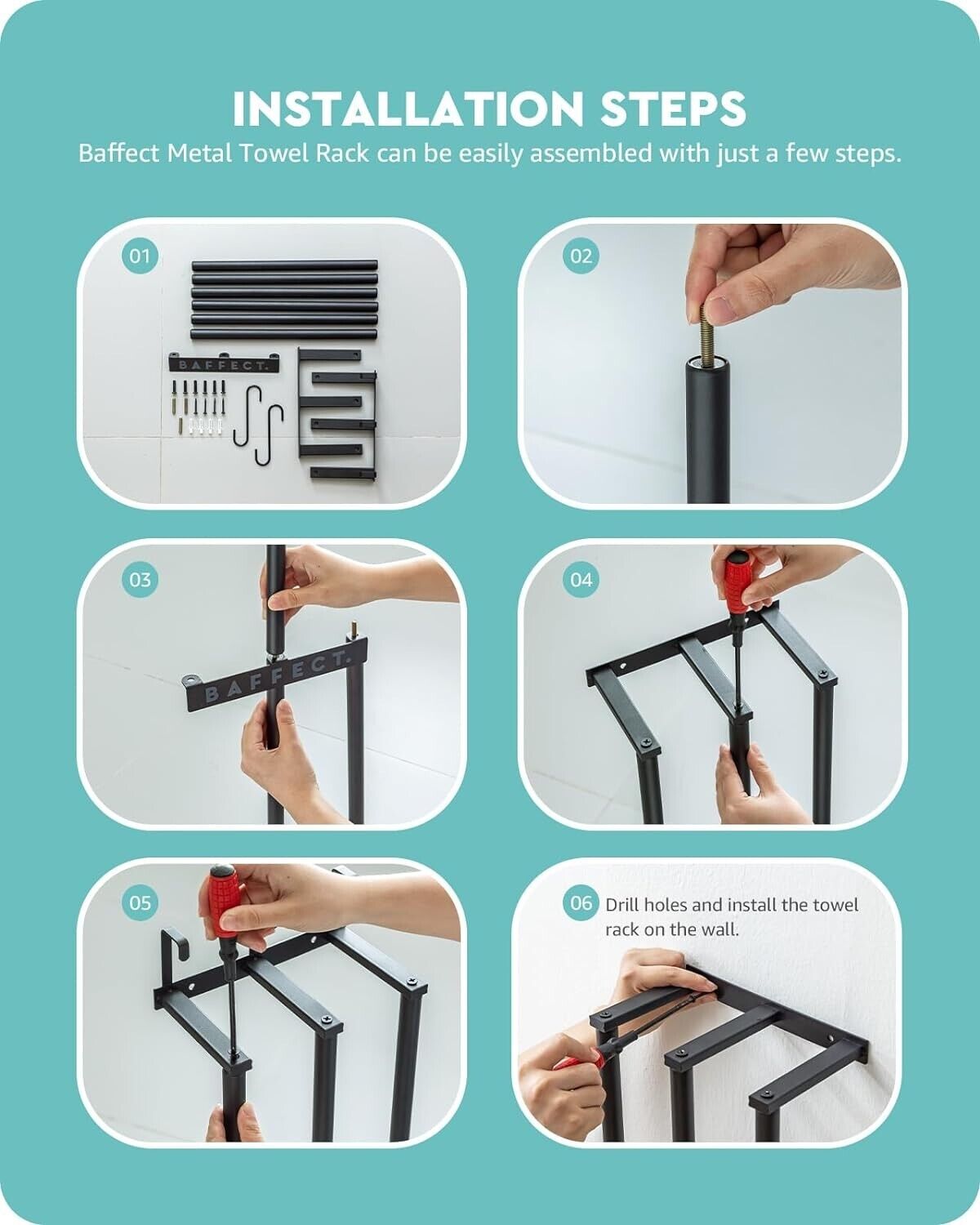 INSTALLATION STEPS
Baffect Metal Towel Rack can be easily assembled with just a few steps.

01

BAFFECT.

02

03

BAFFECT.

04

05

06 Drill holes and install the towel rack on the wall.