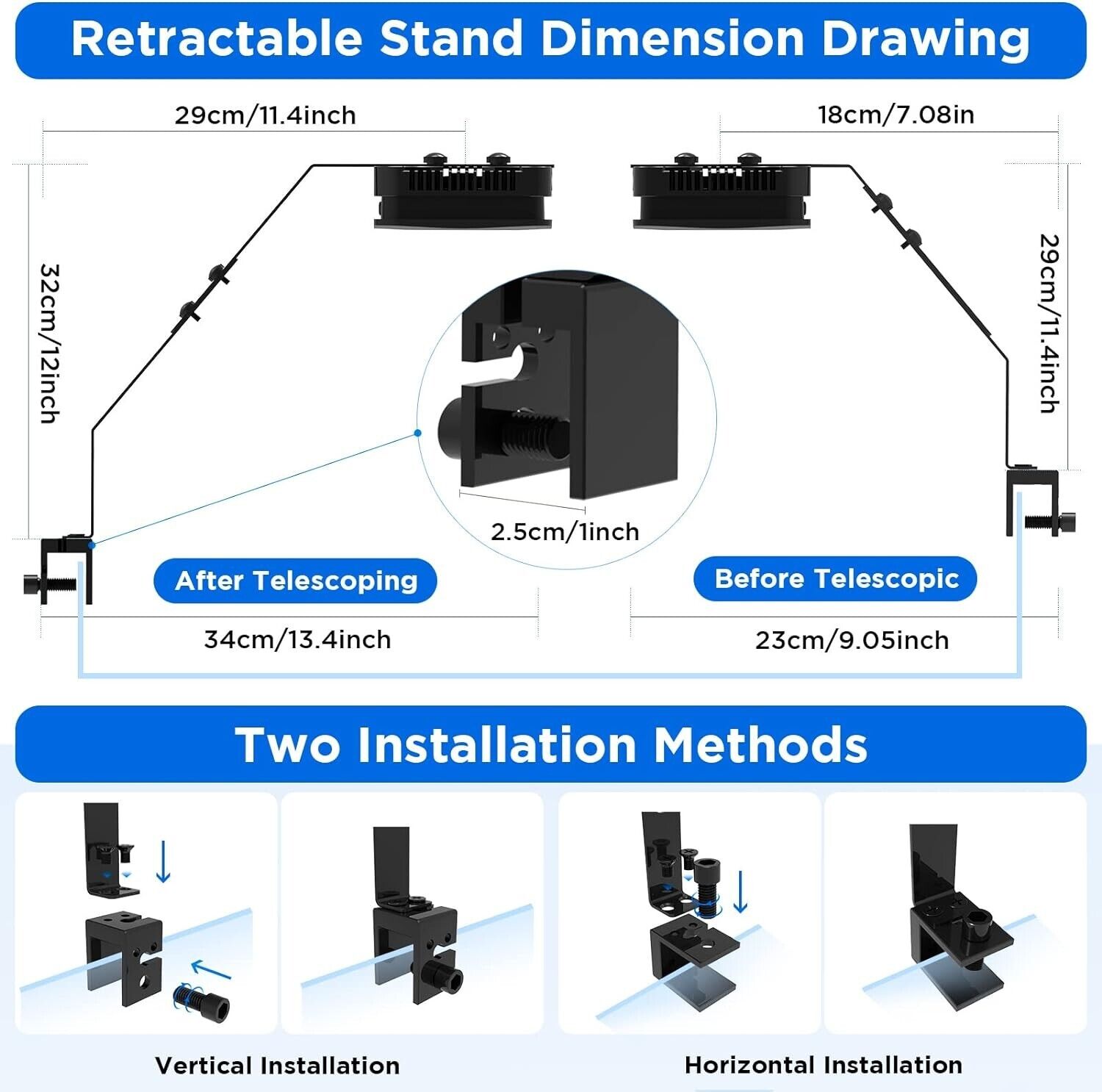 Retractable Stand Dimension Drawing

29cm/11.4inch

18cm/7.08in

32cm/12inch

29cm/11.4inch

2.5cm/1inch

After Telescoping

Before Telescopic

34cm/13.4inch

23cm/9.05inch

Two Installation Methods

Vertical Installation

Horizontal Installation