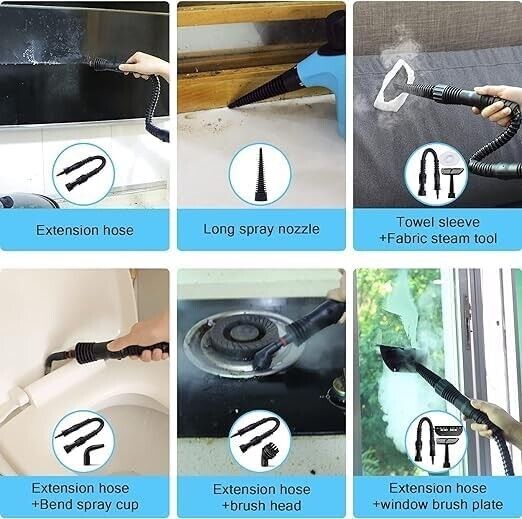 Extension hose

Long spray nozzle

Towel sleeve
+Fabric steam tool

Extension hose
+Bend spray cup

Extension hose
+brush head

Extension hose
+window brush plate