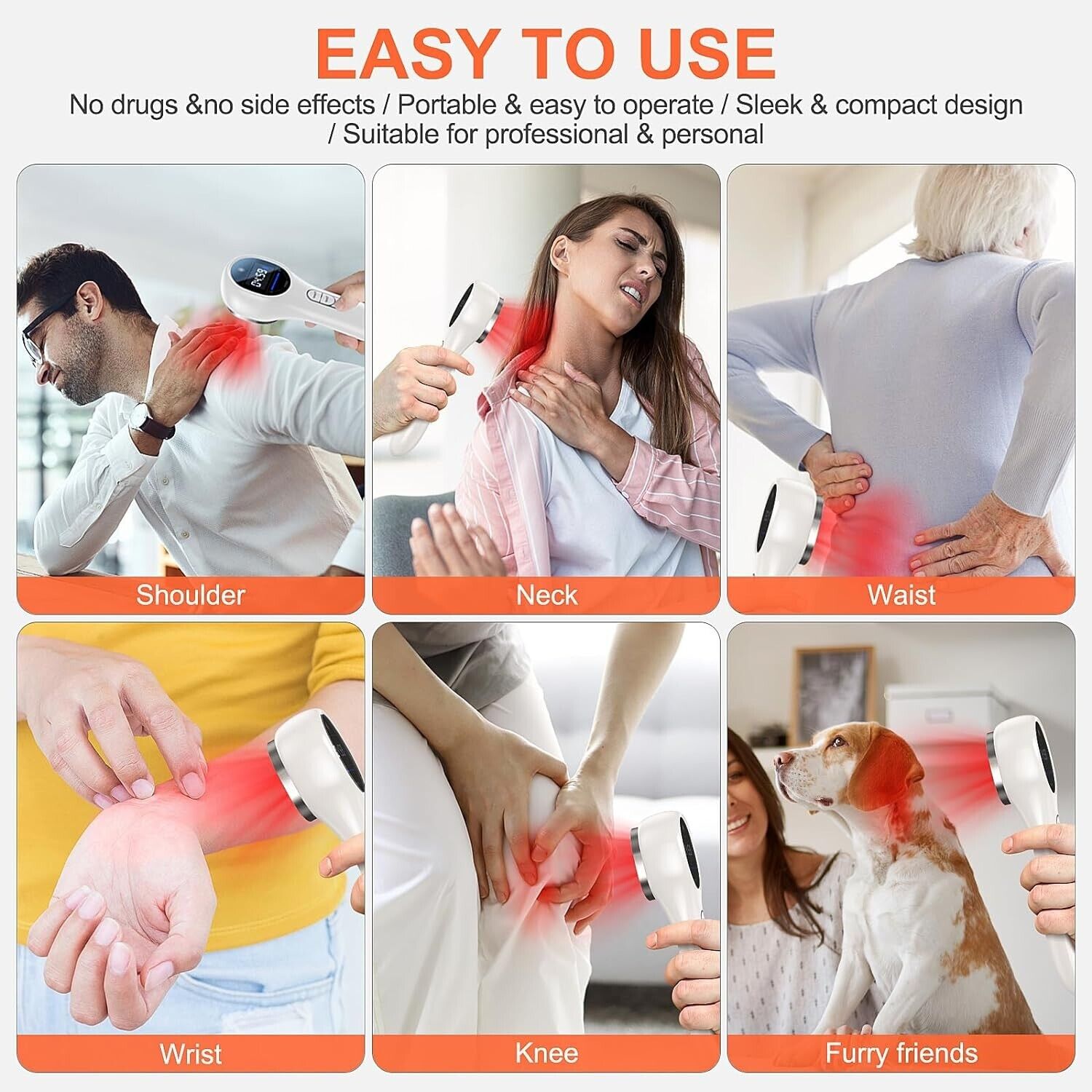 EASY TO USE

No drugs &no side effects / Portable & easy to operate / Sleek & compact design / Suitable for professional & personal

04:58

Shoulder

Neck

Waist

Wrist

Knee

Furry friends