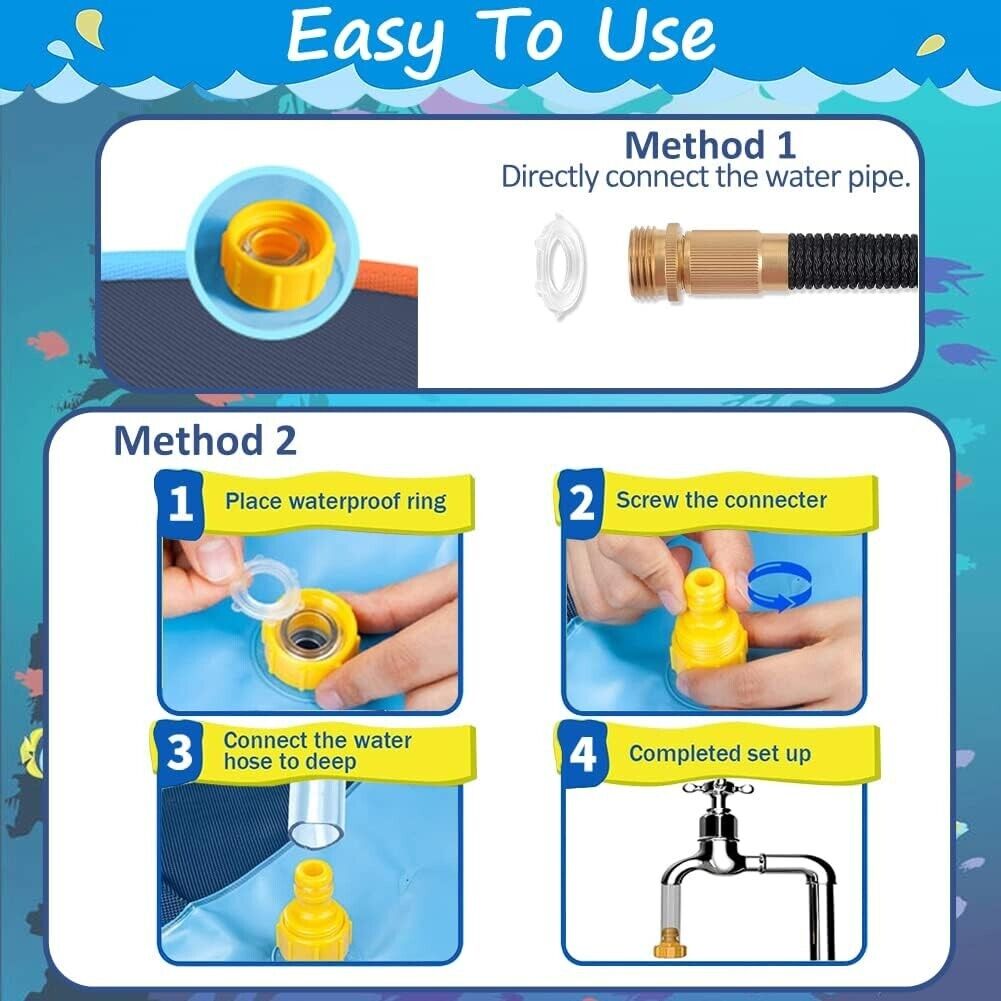 Easy To Use

Method 1
Directly connect the water pipe.

Method 2

1 Place waterproof ring

2 Screw the connecter

3 Connect the water hose to deep

4 Completed set up