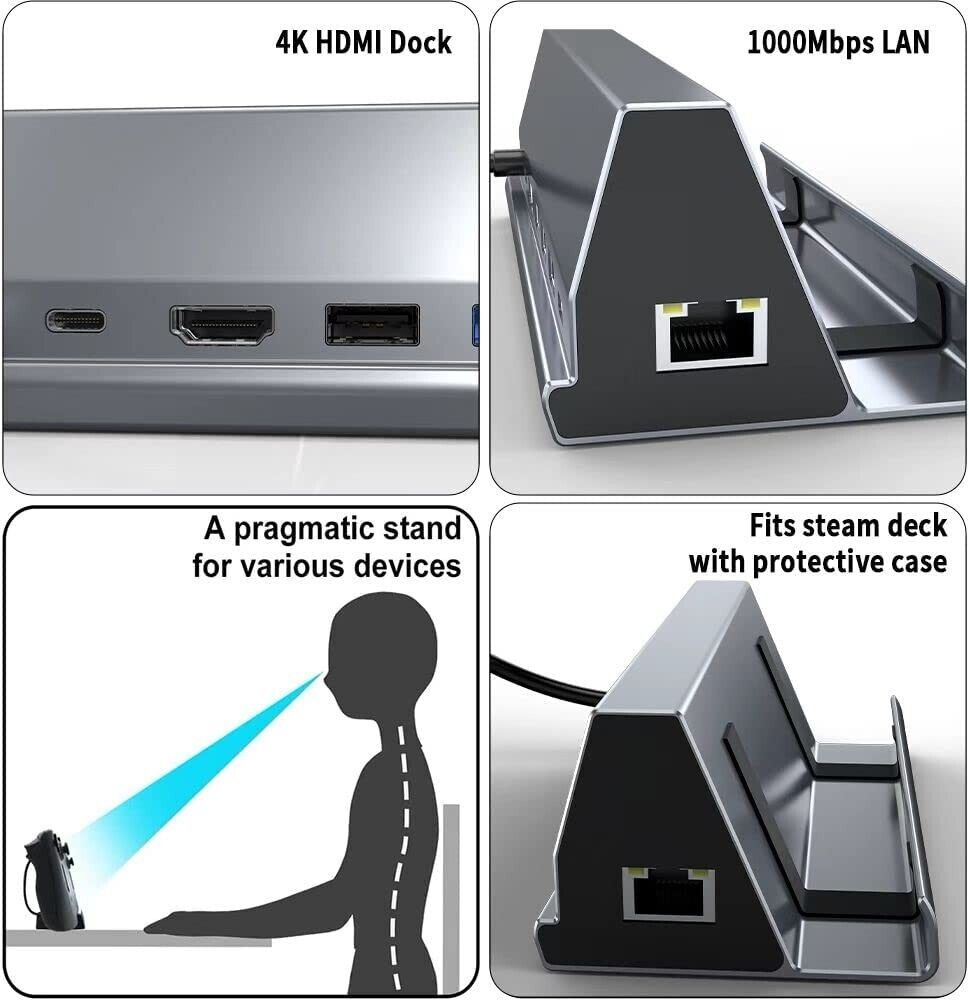 4K HDMI Dock

1000Mbps LAN

A pragmatic stand for various devices

Fits steam deck with protective case