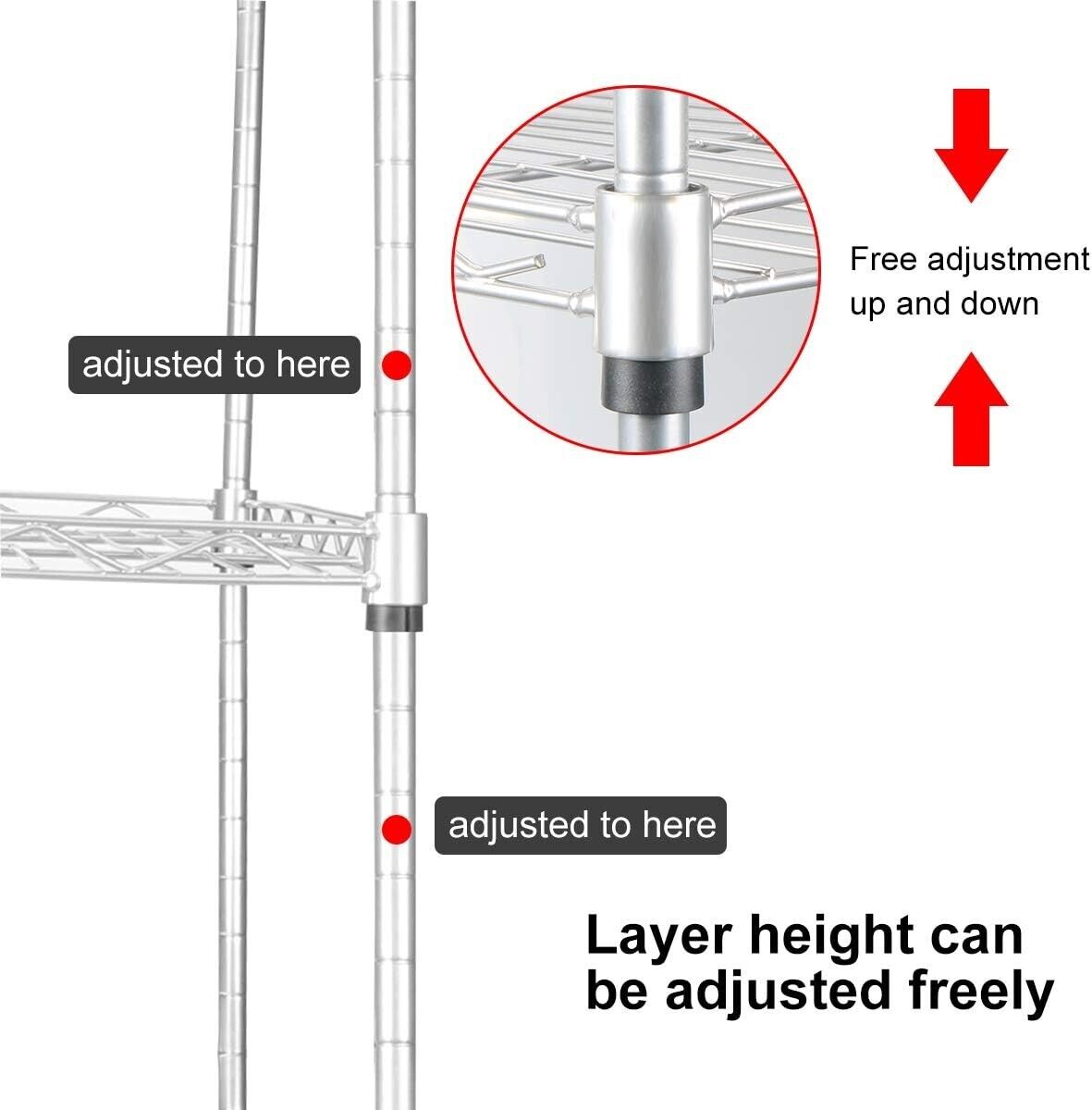 Free adjustment up and down

adjusted to here

adjusted to here

Layer height can be adjusted freely