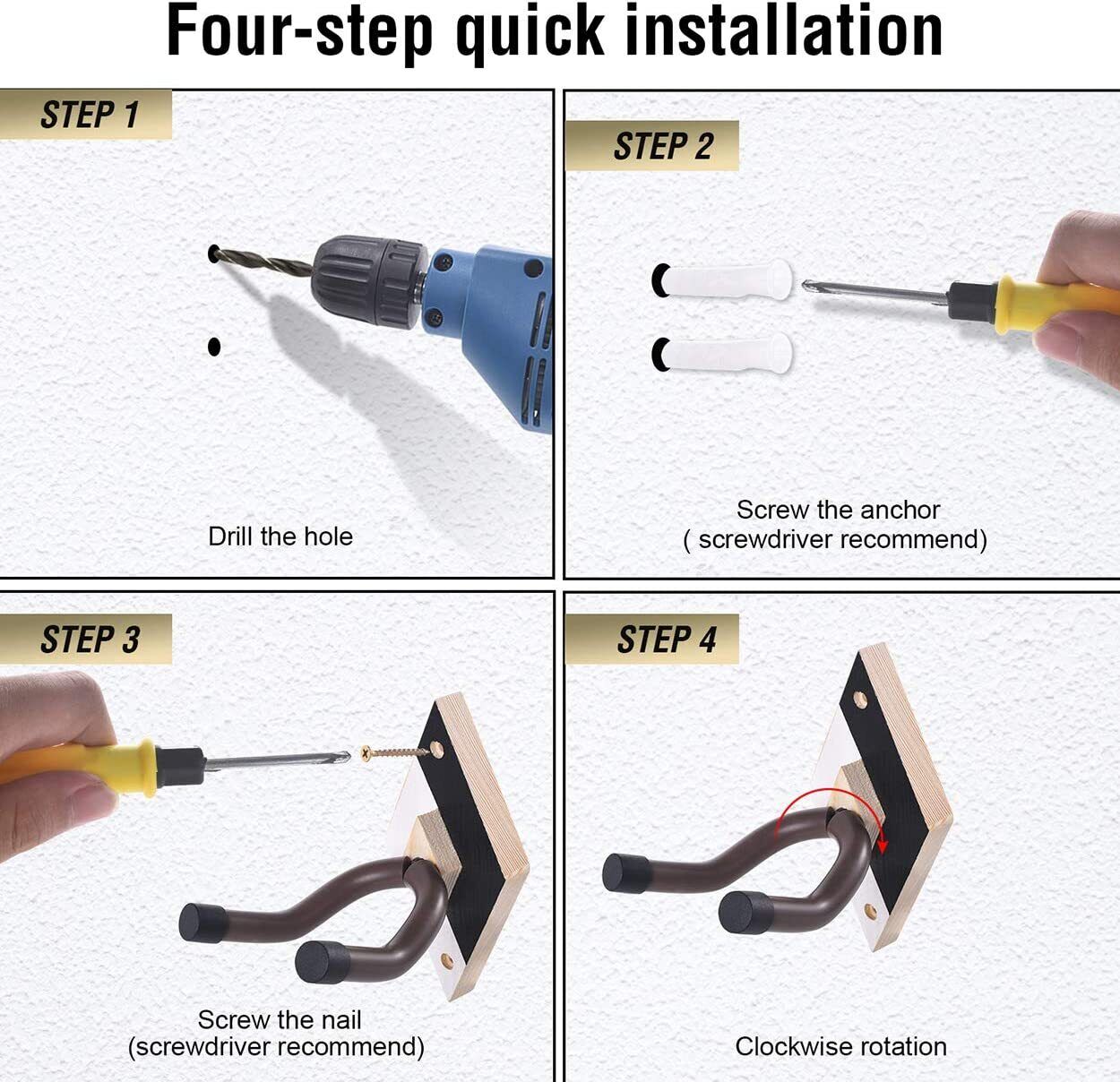 Four-step quick installation

STEP 1

Drill the hole

STEP 2

Screw the anchor
( screwdriver recommend)

STEP 3

Screw the nail
(screwdriver recommend)

STEP 4

Clockwise rotation