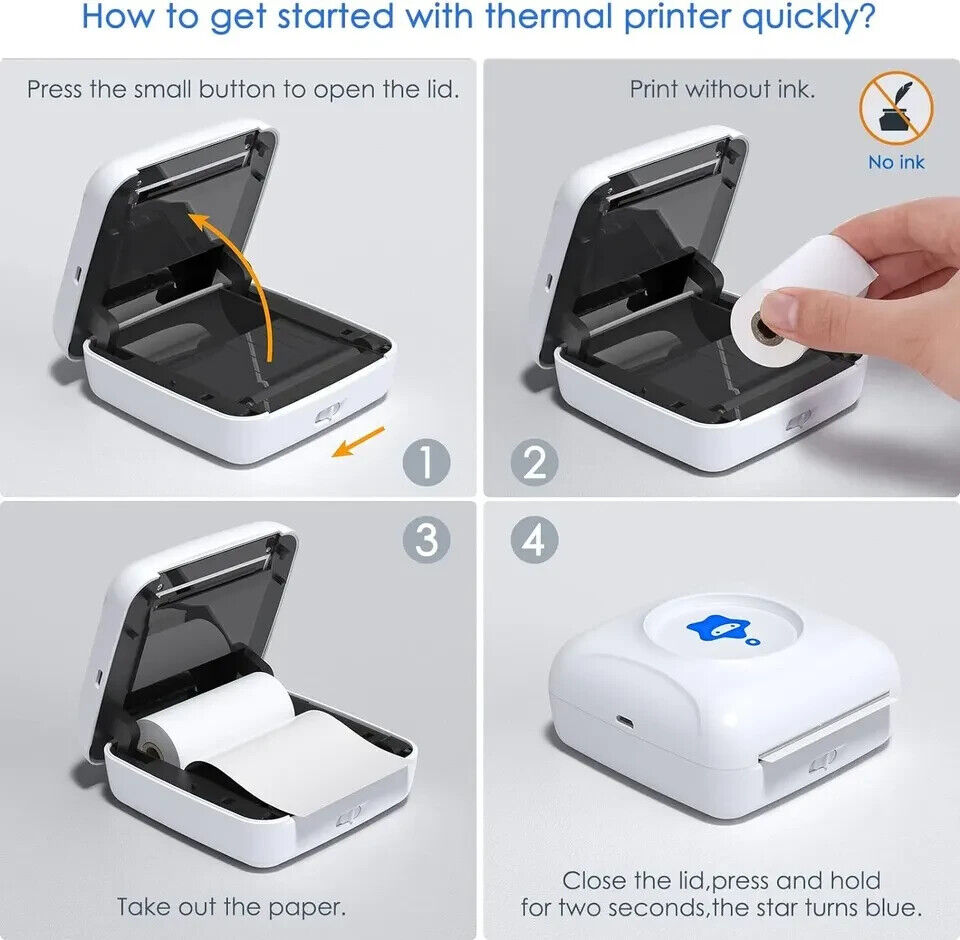 How to get started with thermal printer quickly?

Press the small button to open the lid.

1

Print without ink.

No ink

2

3

Take out the paper.

4

Close the lid,press and hold for two seconds,the star turns blue.