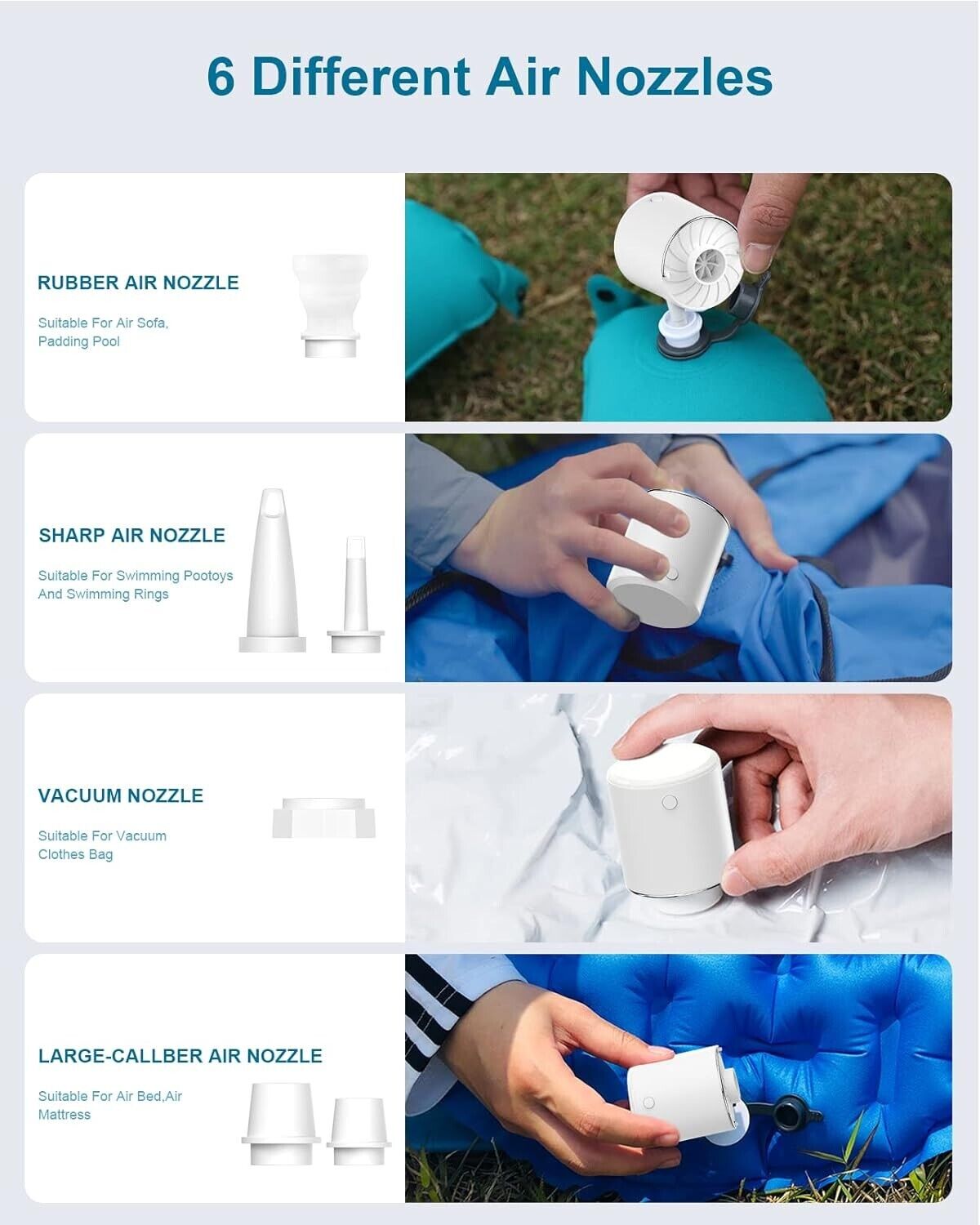 6 Different Air Nozzles

RUBBER AIR NOZZLE

Suitable For Air Sofa, Padding Pool

SHARP AIR NOZZLE

Suitable For Swimming Pootoys And Swimming Rings

VACUUM NOZZLE

Suitable For Vacuum Clothes Bag

LARGE-CALLBER AIR NOZZLE

Suitable For Air Bed,Air Mattress