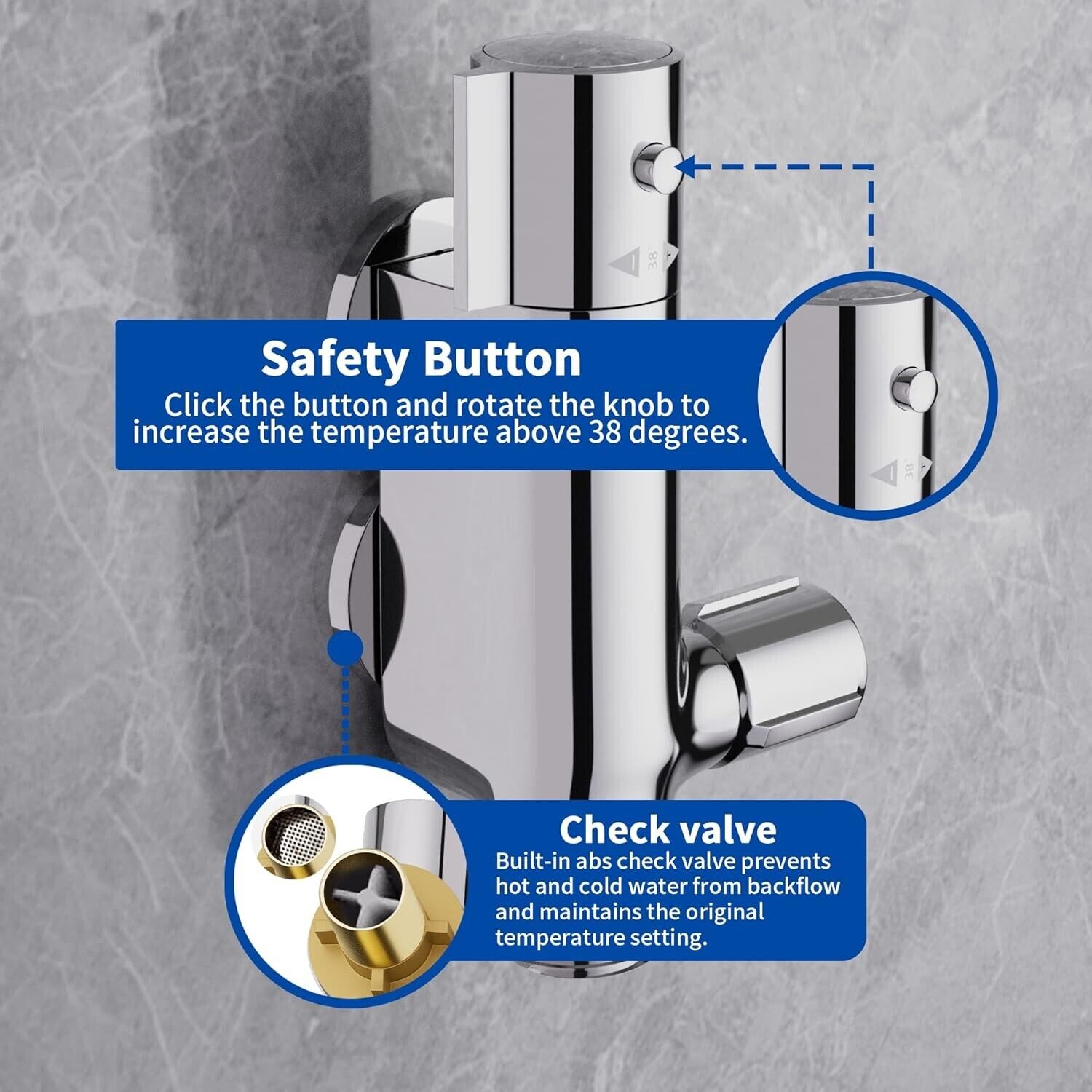 38°

Safety Button
Click the button and rotate the knob to increase the temperature above 38 degrees.

38

Check valve
Built-in abs check valve prevents hot and cold water from backflow and maintains the original temperature setting.