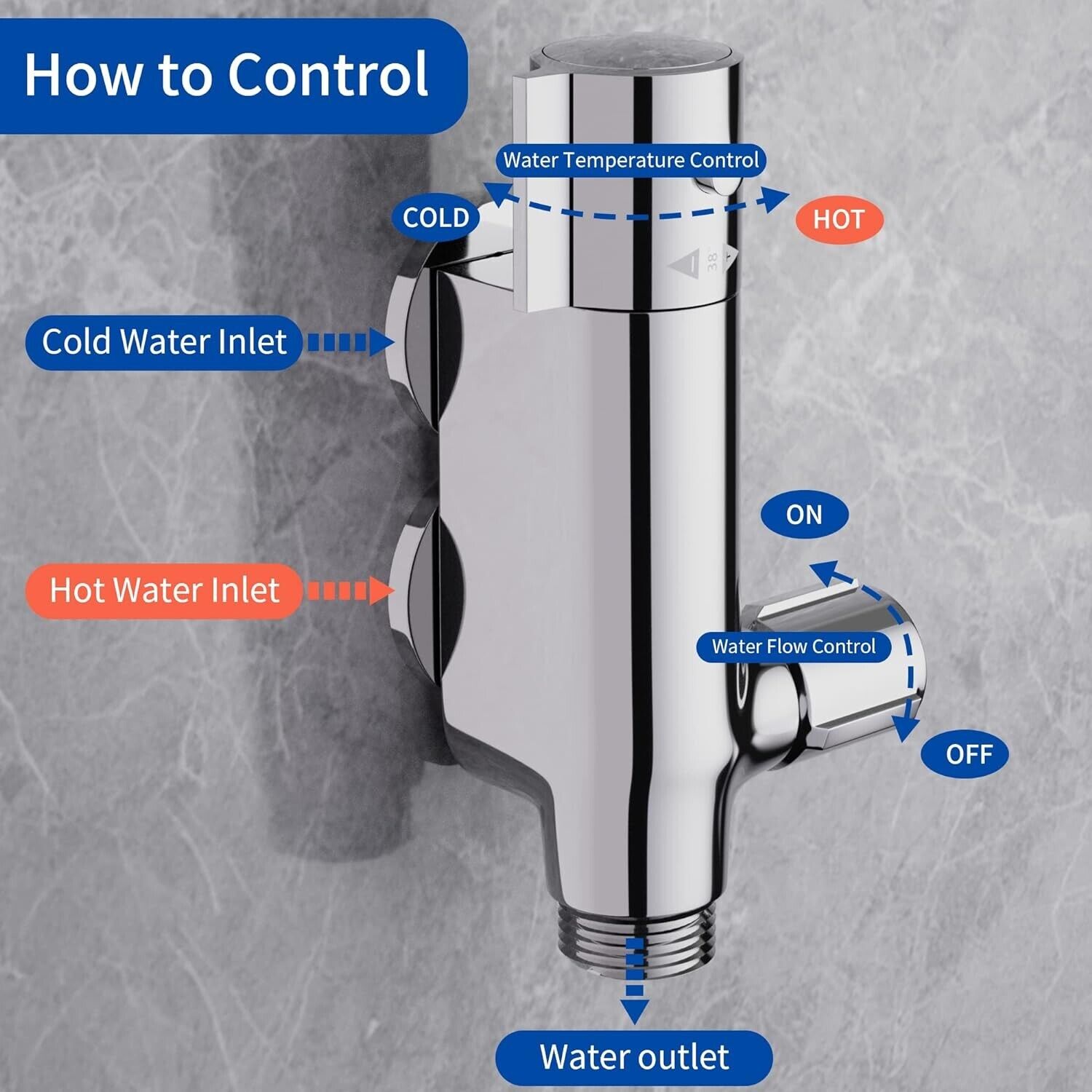 How to Control

Water Temperature Control

COLD

HOT

38°

Cold Water Inlet

Hot Water Inlet

ON

Water Flow Control

OFF

Water outlet