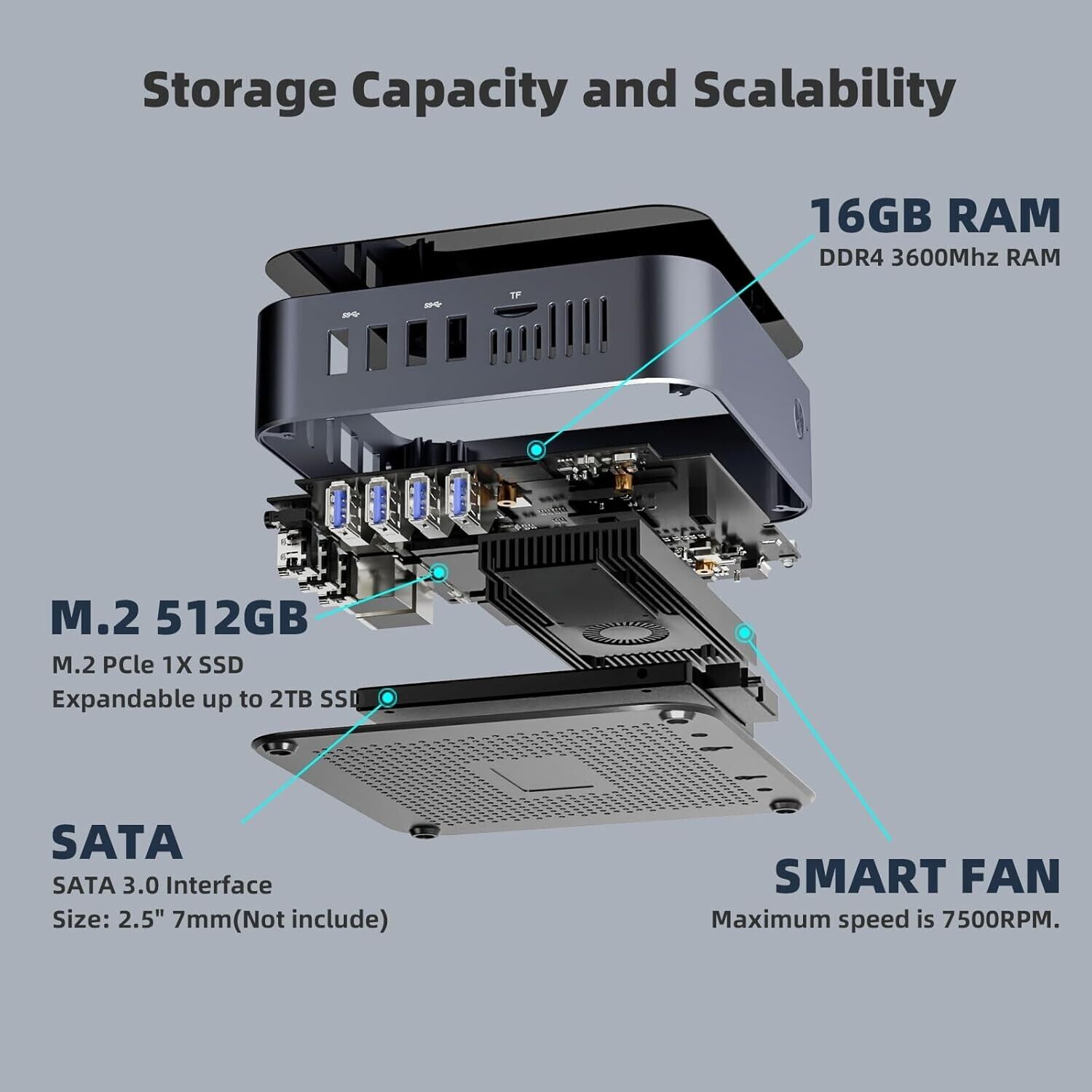 Storage Capacity and Scalability

16GB RAM
DDR4 3600Mhz RAM

TF

M.2 512GB
M.2 PCle 1X SSD
Expandable up to 2TB SSD

SATA
SATA 3.0 Interface
Size: 2.5" 7mm(Not include)

SMART FAN
Maximum speed is 7500RPM.