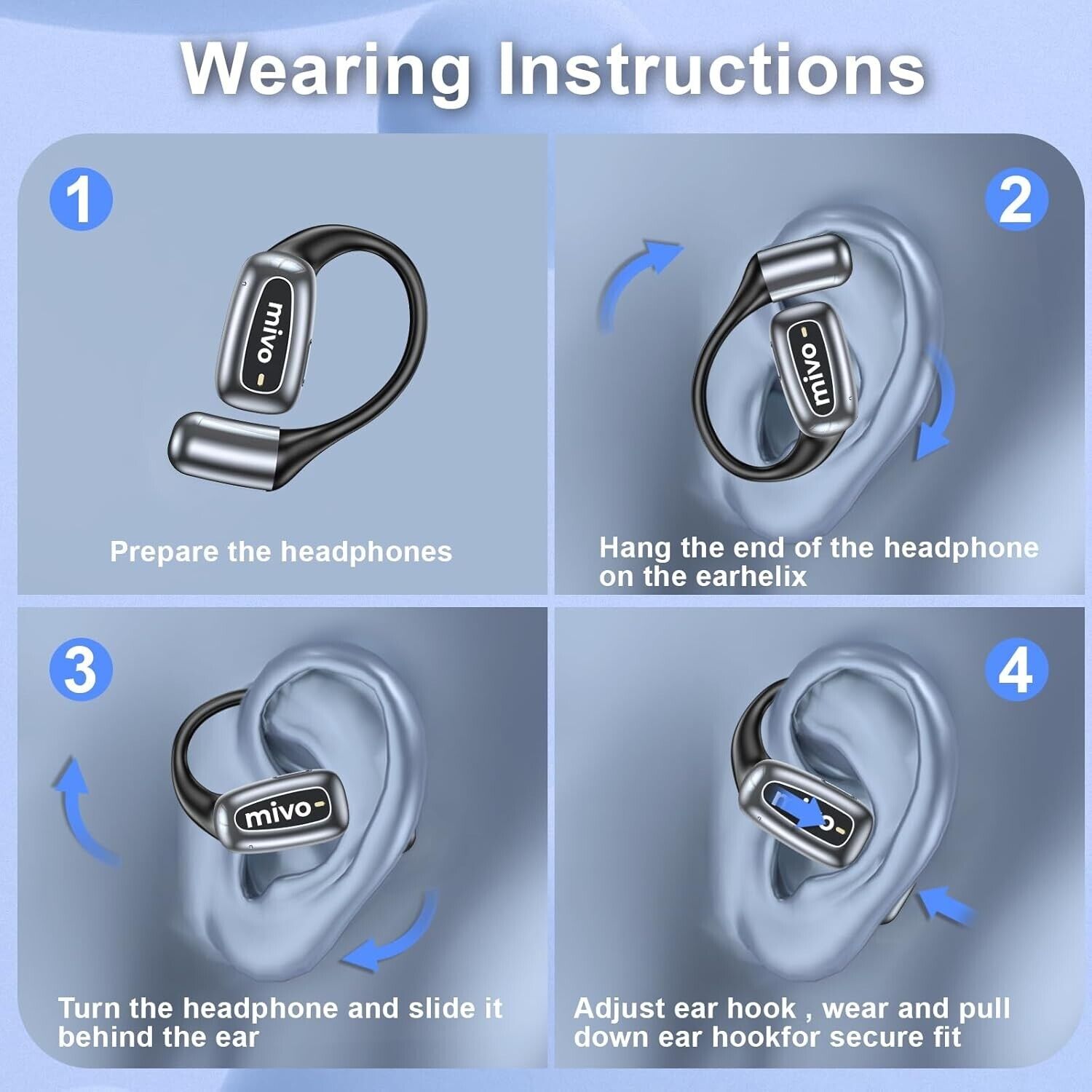 Wearing Instructions

1

mivo

Prepare the headphones

2

mivo

Hang the end of the headphone on the earhelix

3

mivo

Turn the headphone and slide it behind the ear

4

Adjust ear hook , wear and pull down ear hookfor secure fit