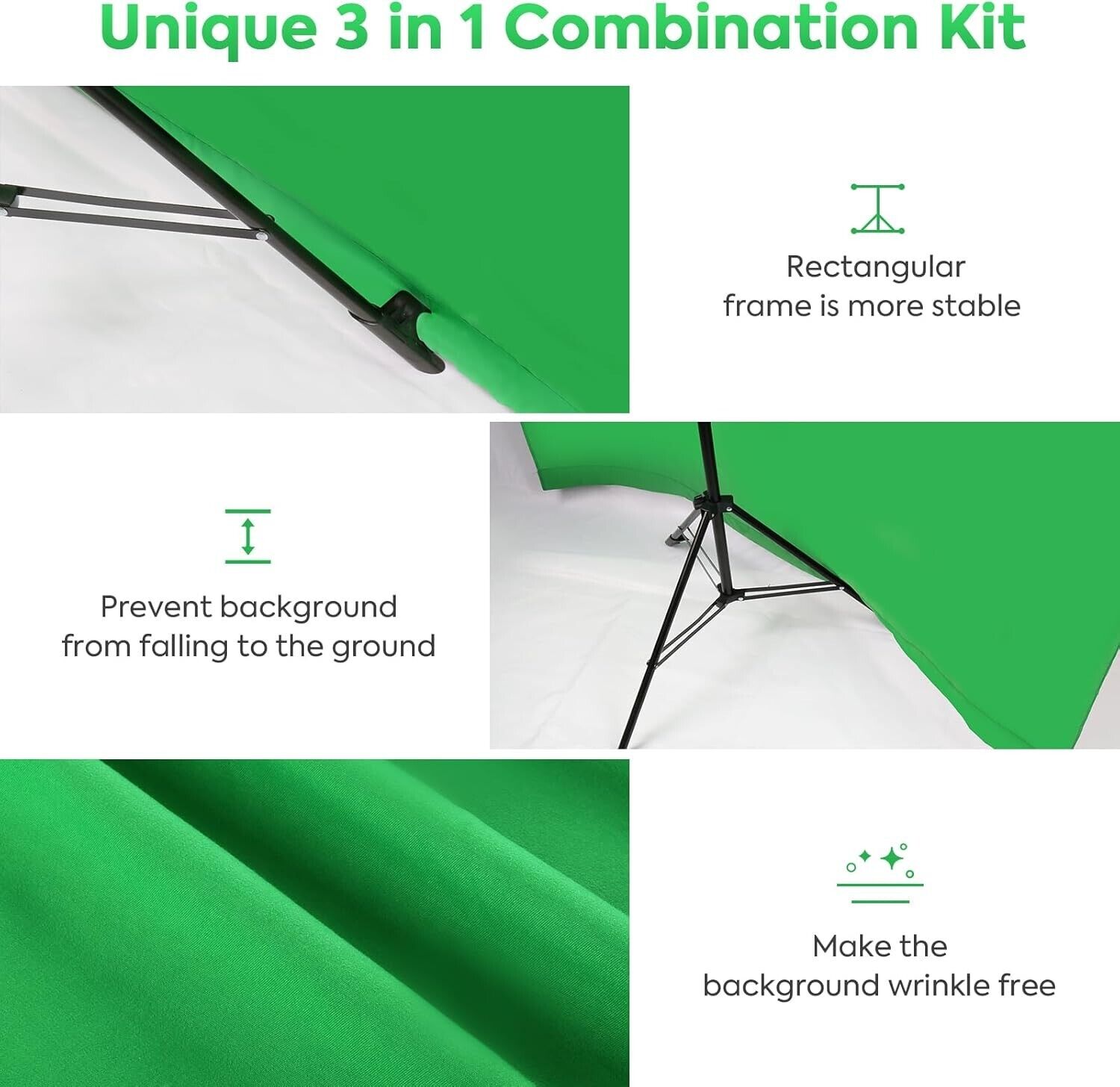 Unique 3 in 1 Combination Kit

Rectangular frame is more stable

Prevent background from falling to the ground

Make the background wrinkle free