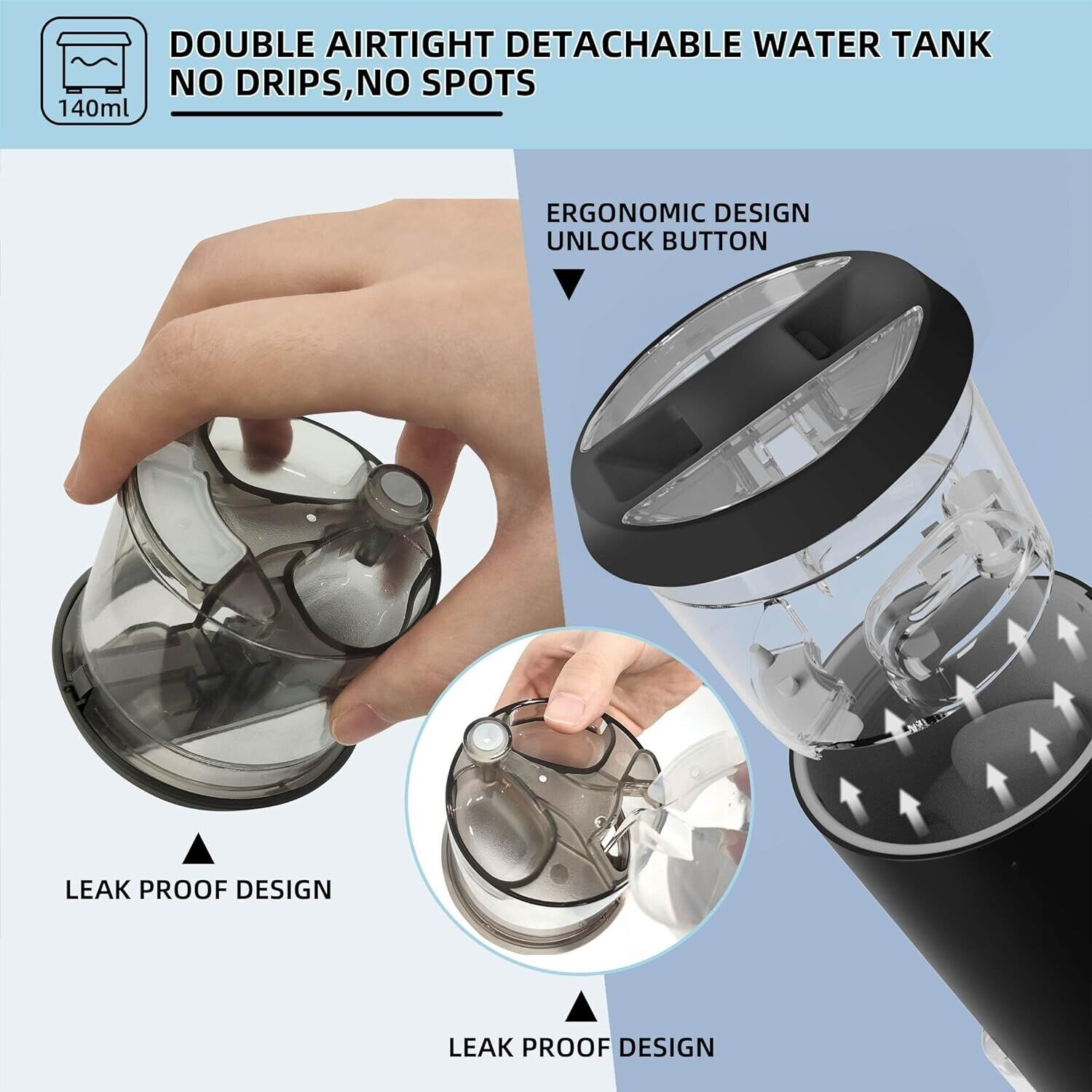 140ml

DOUBLE AIRTIGHT DETACHABLE WATER TANK
NO DRIPS,NO SPOTS

ERGONOMIC DESIGN
UNLOCK BUTTON

LEAK PROOF DESIGN

LEAK PROOF DESIGN