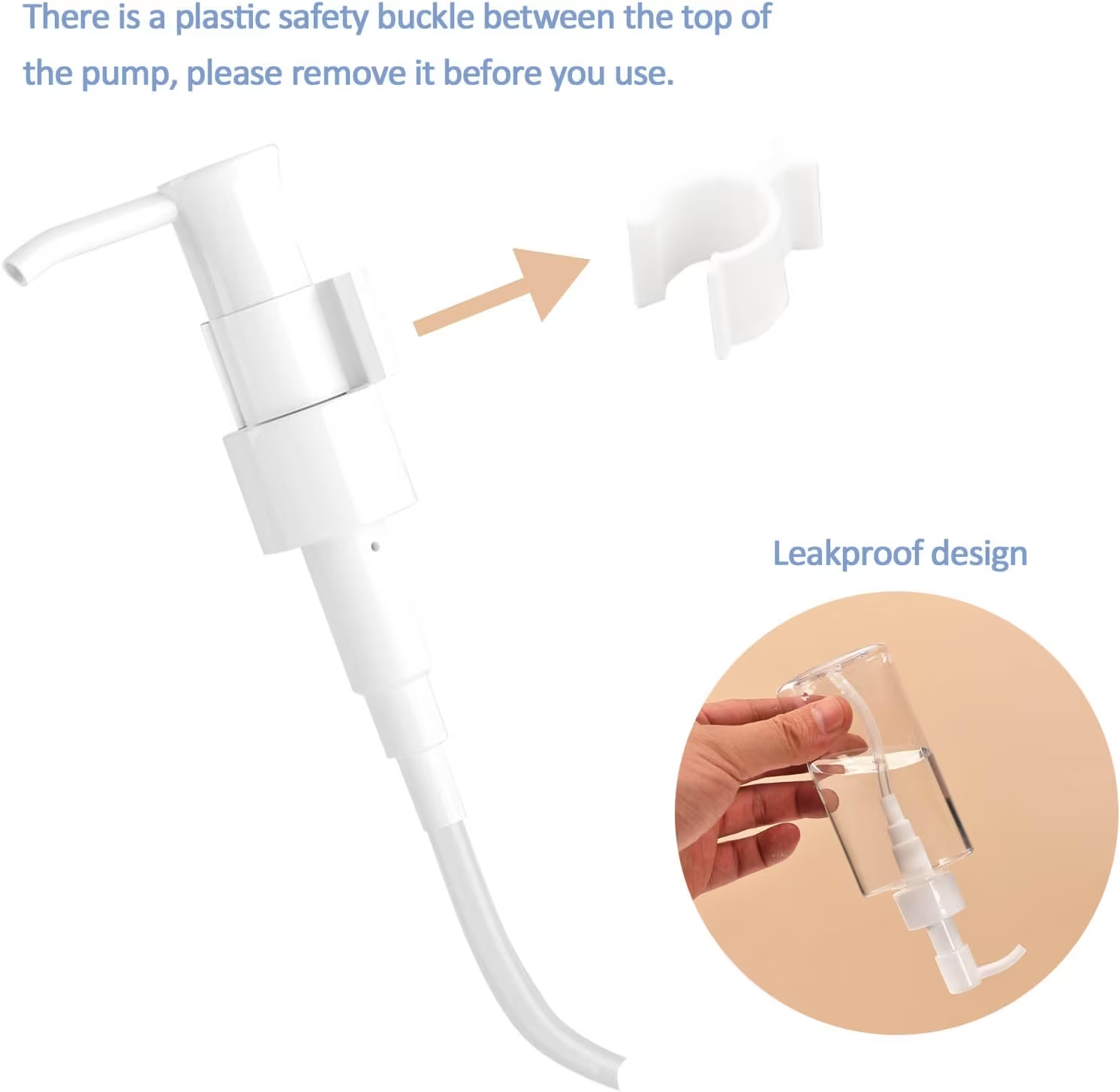 There is a plastic safety buckle between the top of the pump, please remove it before you use.

Leakproof design