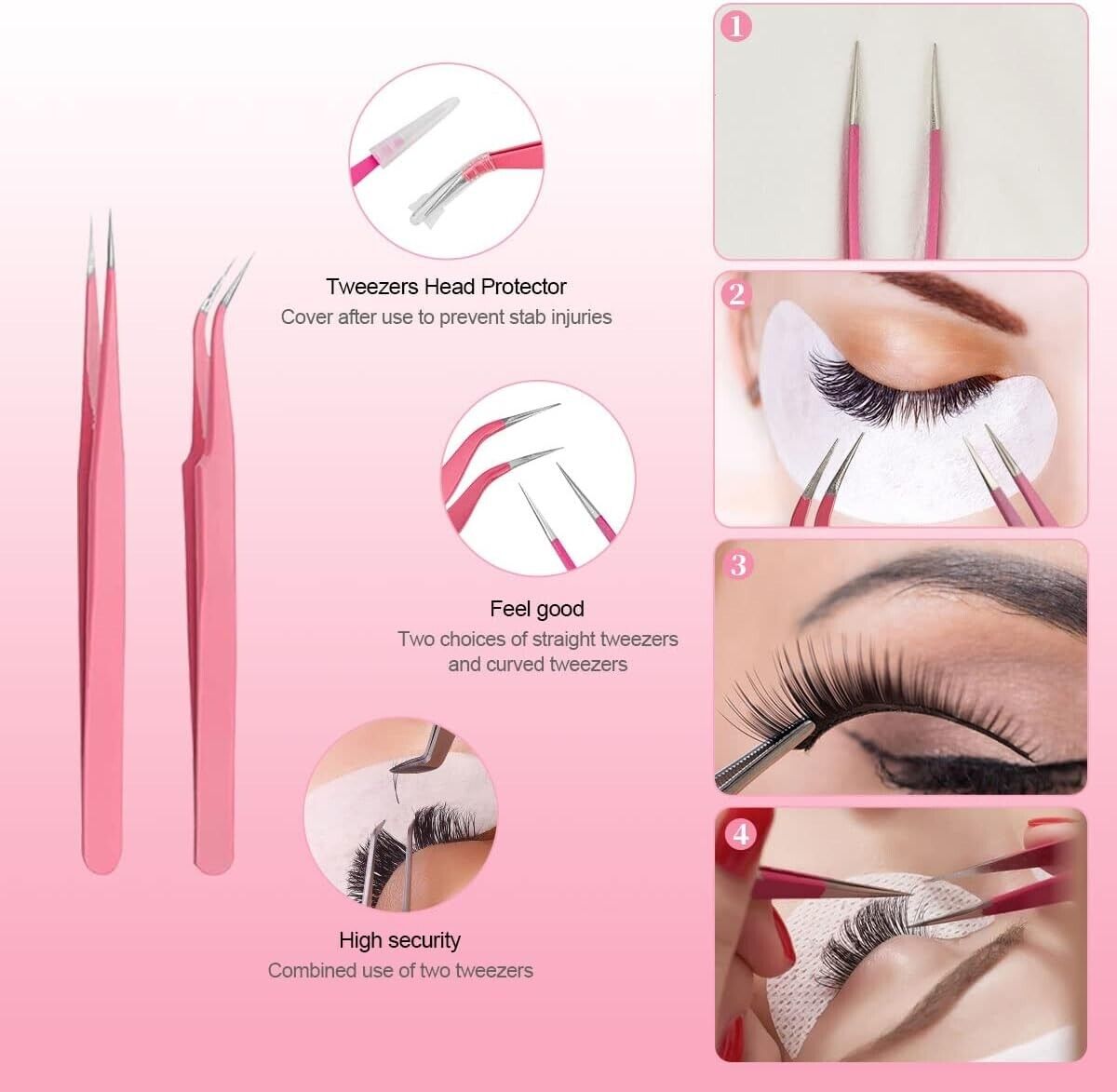 Tweezers Head Protector
Cover after use to prevent stab injuries

Feel good
Two choices of straight tweezers and curved tweezers

High security
Combined use of two tweezers

1

2

3

4