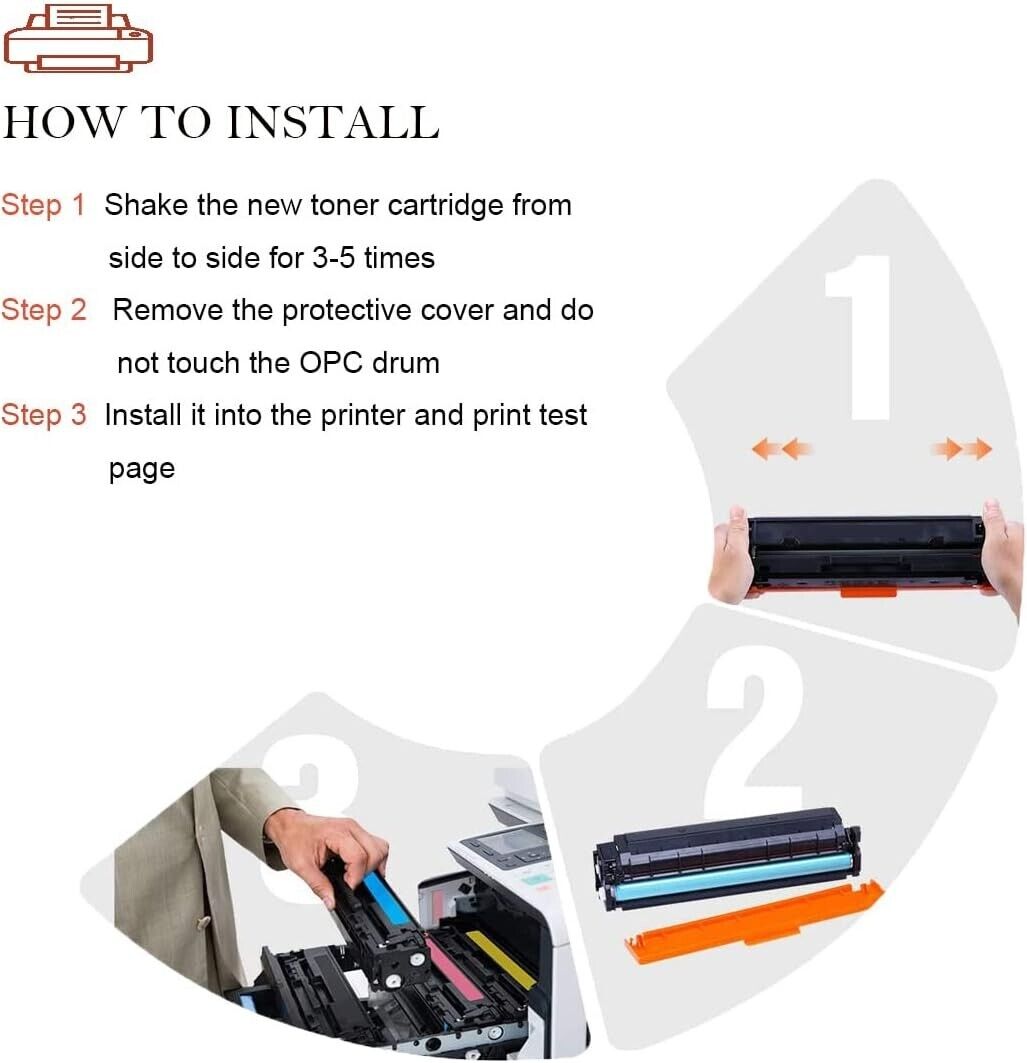 HOW TO INSTALL

Step 1 Shake the new toner cartridge from side to side for 3-5 times

Step 2 Remove the protective cover and do not touch the OPC drum

Step 3 Install it into the printer and print test page

1

2

3