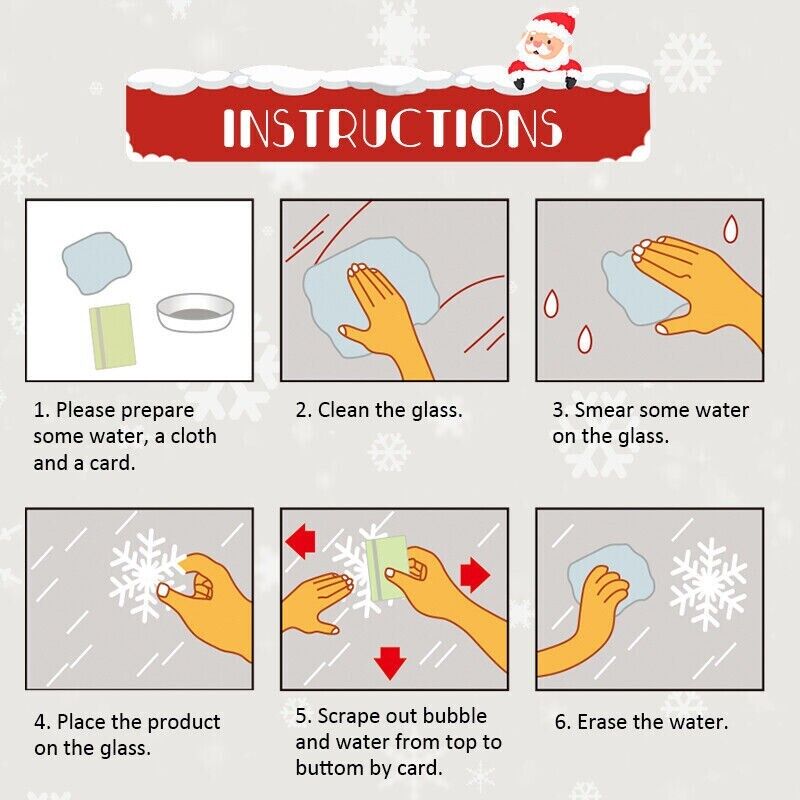 INSTRUCTIONS

1. Please prepare some water, a cloth and a card.

2. Clean the glass.

3. Smear some water on the glass.

4. Place the product on the glass.

5. Scrape out bubble and water from top to buttom by card.

6. Erase the water.