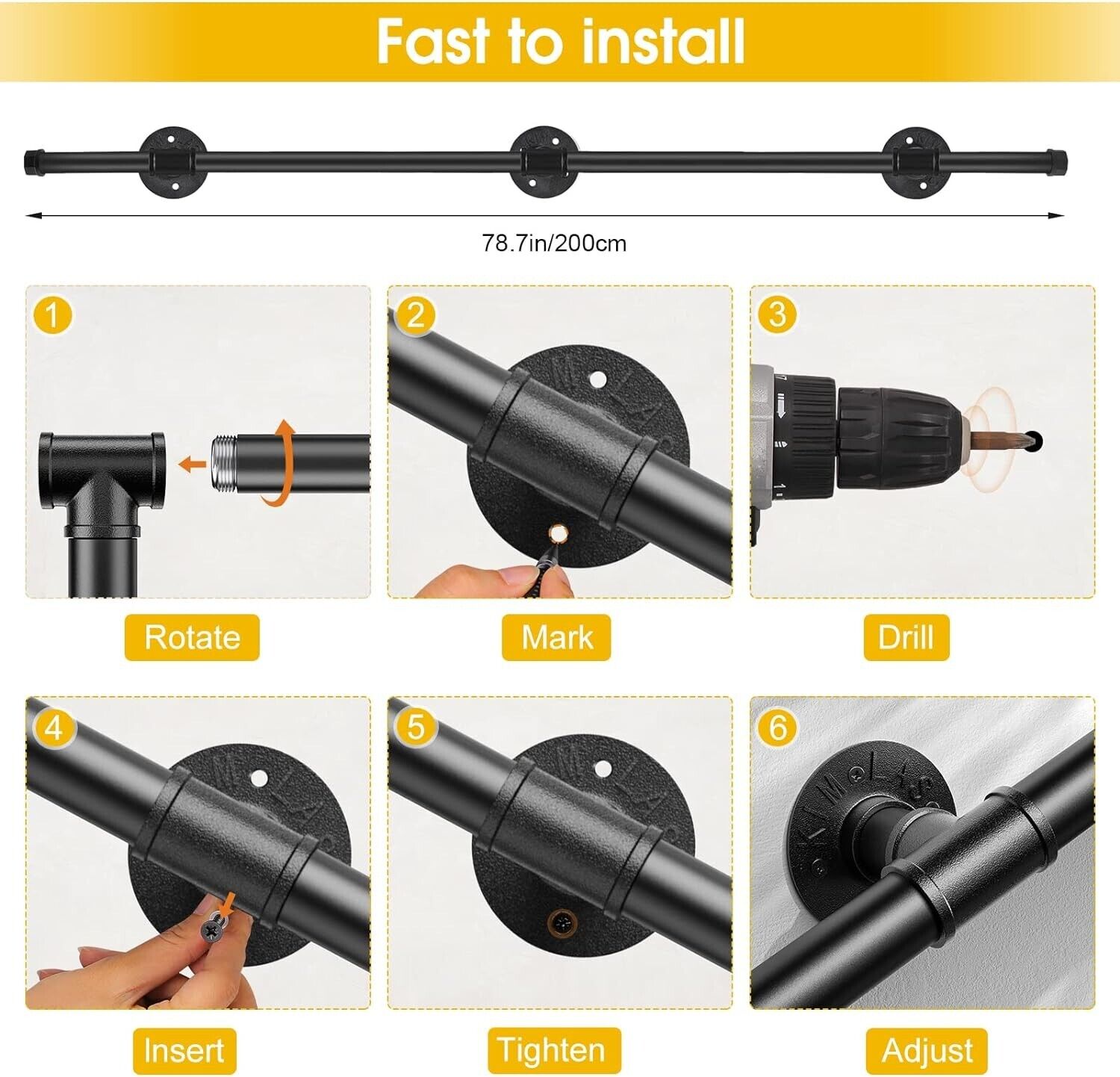 Fast to install

78.7in/200cm

1

Rotate

2

Mark

3

Drill

4

Insert

5

Tighten

6

Adjust