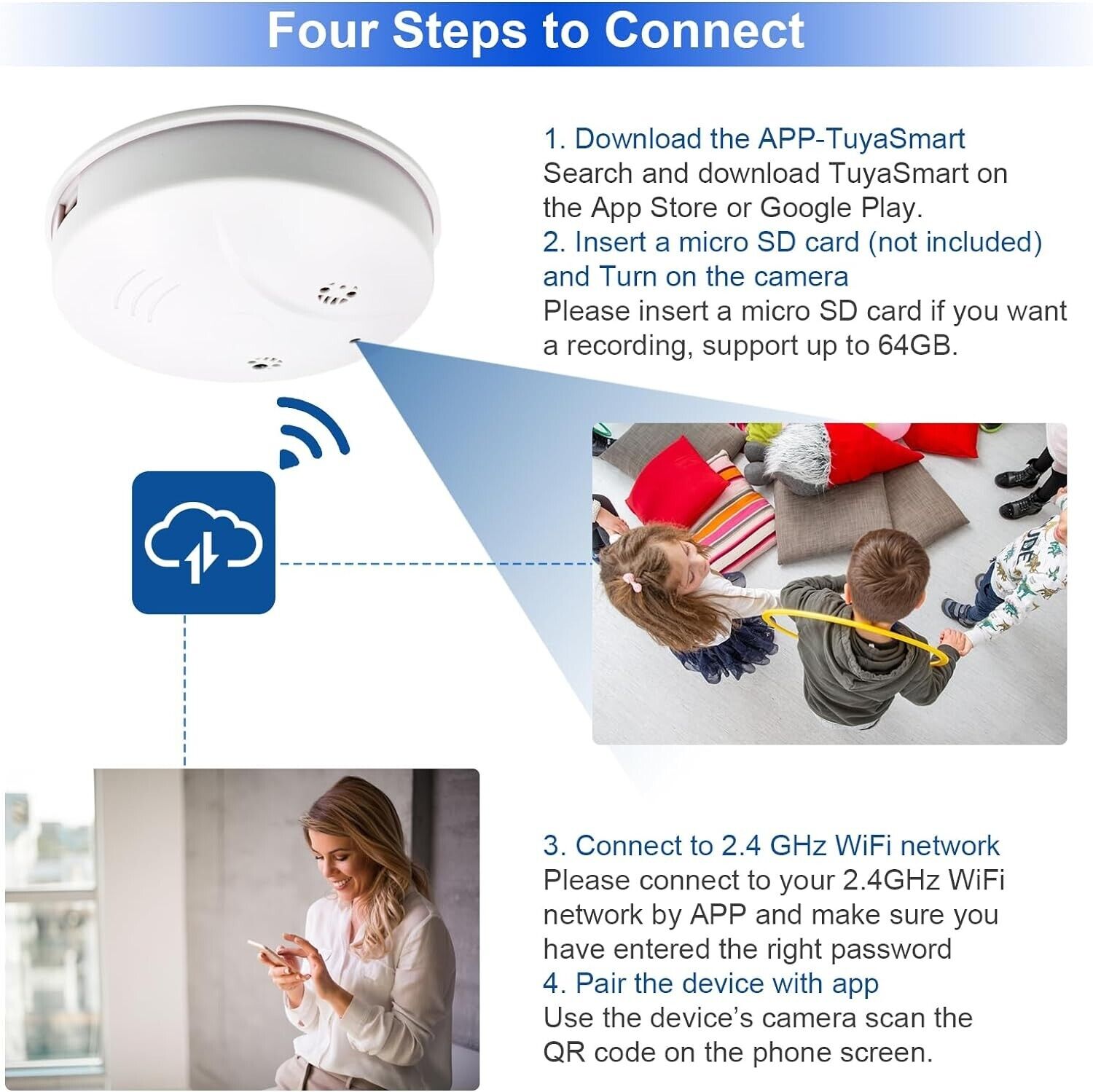 Four Steps to Connect

1. Download the APP-TuyaSmart
Search and download TuyaSmart on the App Store or Google Play.
2. Insert a micro SD card (not included) and Turn on the camera
Please insert a micro SD card if you want a recording, support up to 64GB.

3. Connect to 2.4 GHz WiFi network
Please connect to your 2.4GHz WiFi network by APP and make sure you have entered the right password
4. Pair the device with app
Use the device's camera scan the QR code on the phone screen.