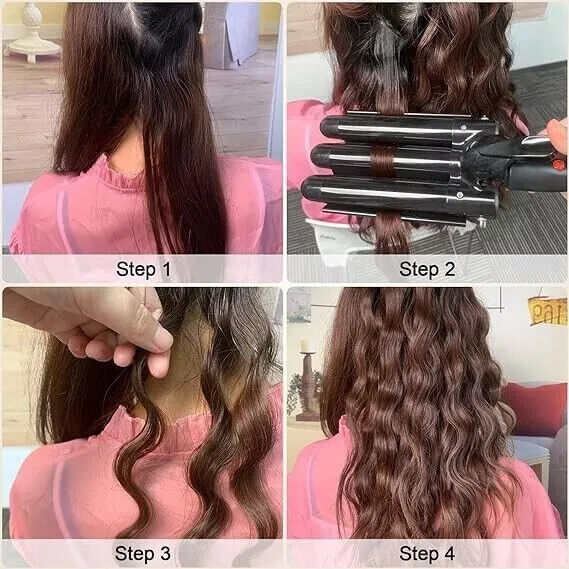 Step 1
Step 2
Step 3
Step 4