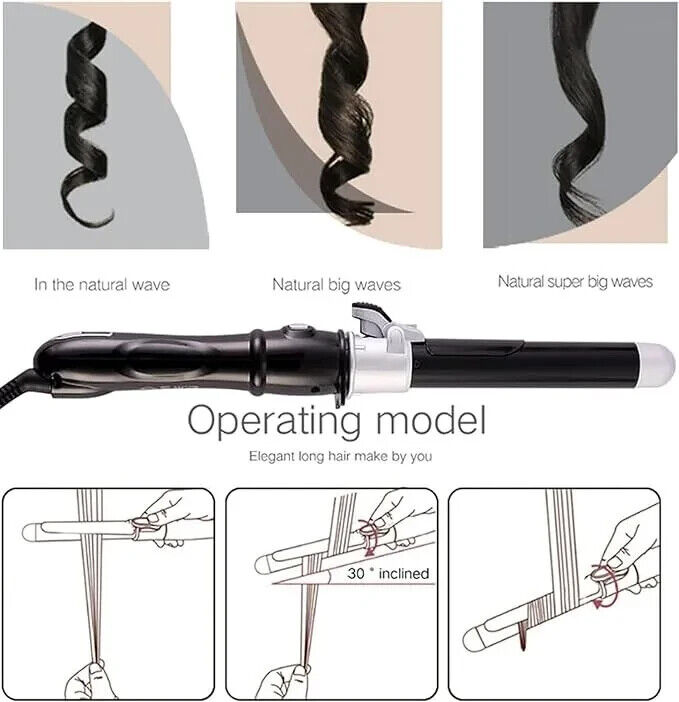 In the natural wave

Natural big waves

Natural super big waves

Operating model

Elegant long hair make by you

30 ° inclined