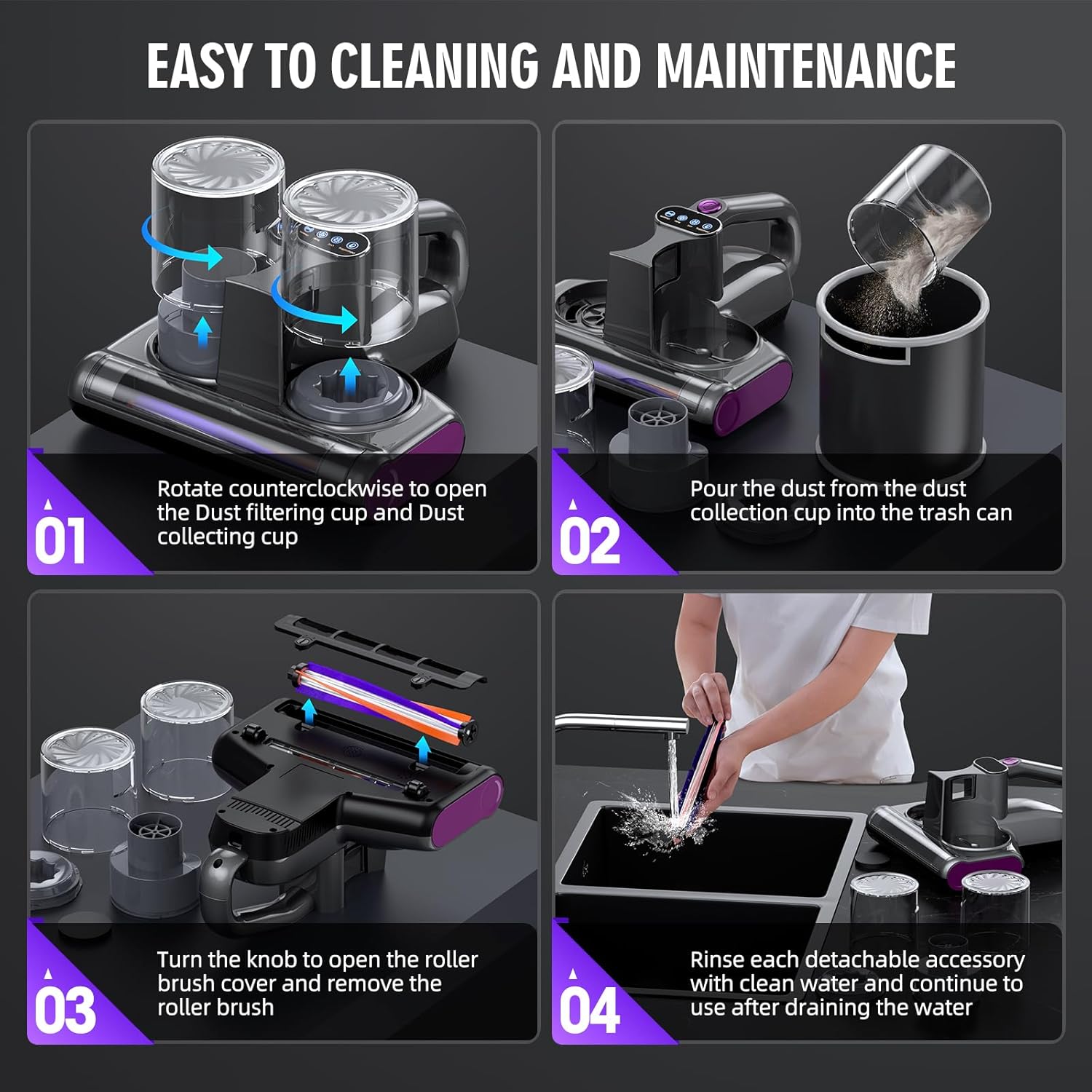 EASY TO CLEANING AND MAINTENANCE

01
Rotate counterclockwise to open the Dust filtering cup and Dust collecting cup

02
Pour the dust from the dust collection cup into the trash can

03
Turn the knob to open the roller brush cover and remove the roller brush

04
Rinse each detachable accessory with clean water and continue to use after draining the water